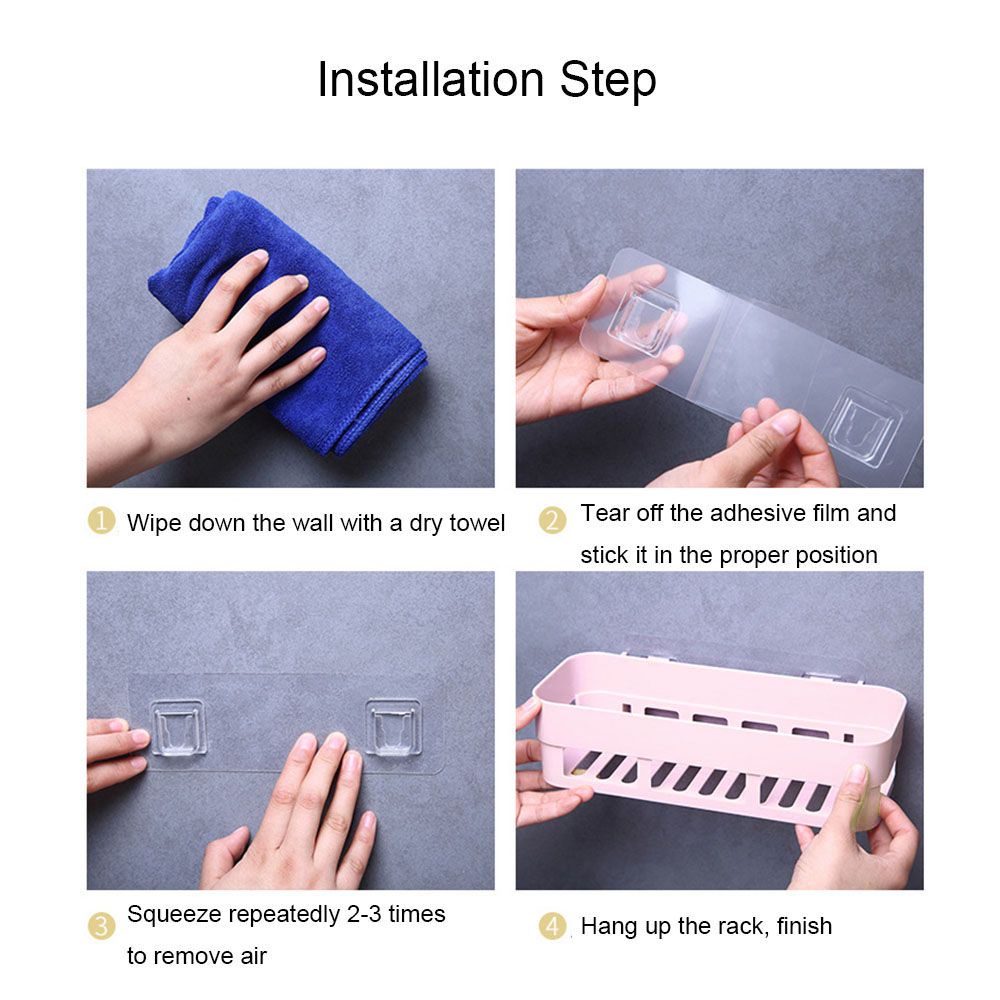 Installation Step

1 Wipe down the wall with a dry towel

2 Tear off the adhesive film and stick it in the proper position

3 Squeeze repeatedly 2-3 times to remove air

4 Hang up the rack, finish