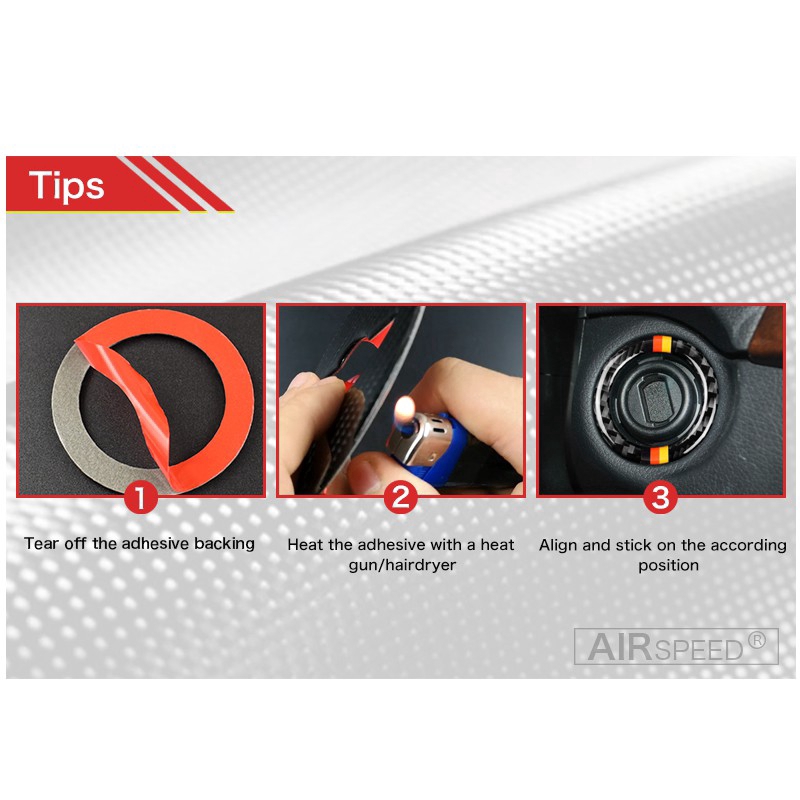 Tips

1
Tear off the adhesive backing

2
Heat the adhesive with a heat gun/hairdryer

3
Align and stick on the according position

AIRSPEED®