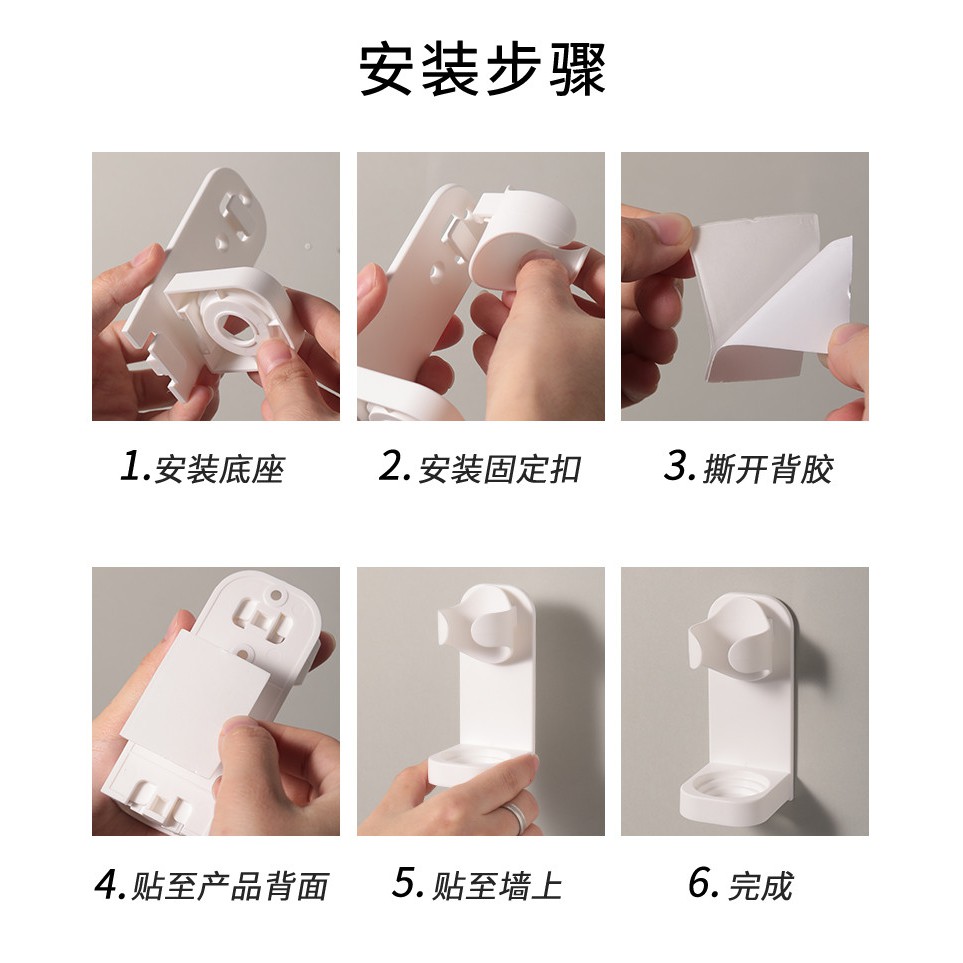 安装步骤

1.安装底座

2.安装固定扣

3.撕开背胶

4.贴至产品背面

5.贴至墙上

6.完成