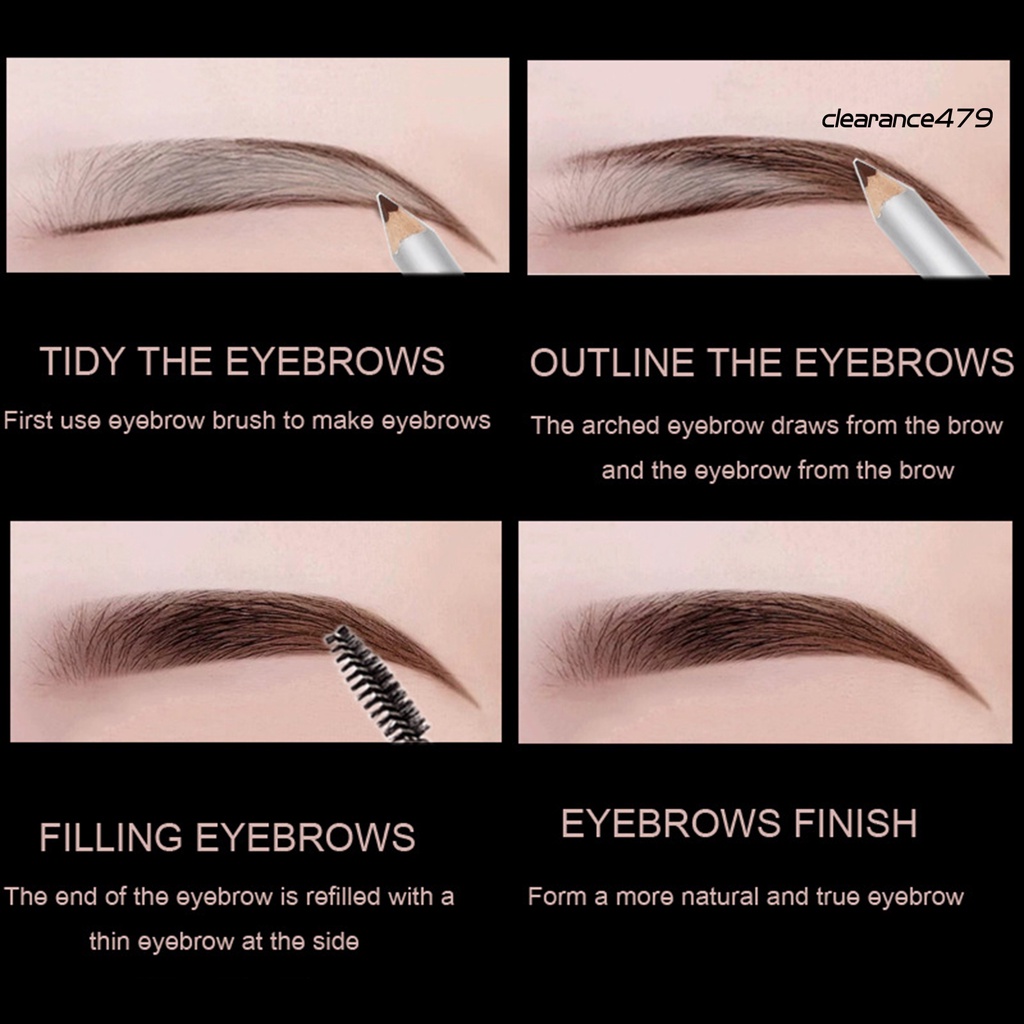 clearance479

TIDY THE EYEBROWS

First use eyebrow brush to make eyebrows

OUTLINE THE EYEBROWS

The arched eyebrow draws from the brow and the eyebrow from the brow

FILLING EYEBROWS

The end of the eyebrow is refilled with a thin eyebrow at the side

EYEBROWS FINISH

Form a more natural and true eyebrow