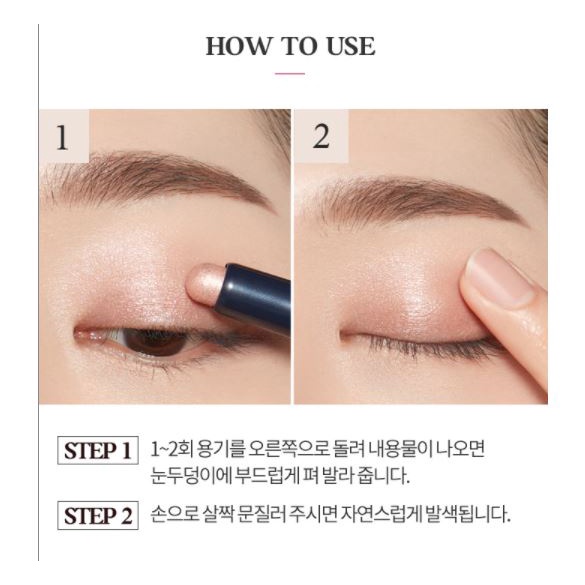 HOW TO USE

1

2

STEP 1 1~2회 용기를 오른쪽으로 돌려 내용물이 나오면 눈두덩이에 부드럽게 펴 발라 줍니다.

STEP 2 손으로 살짝 문질러 주시면 자연스럽게 발색됩니다.