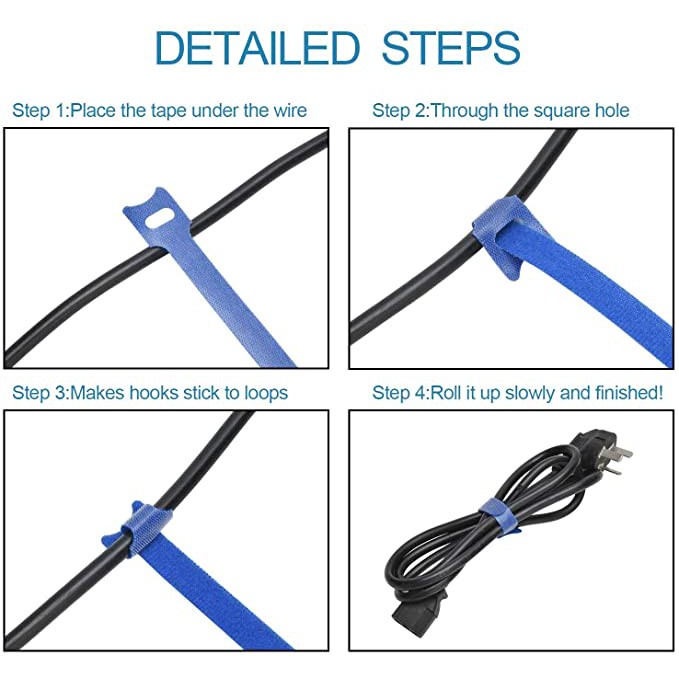 DETAILED STEPS

Step 1:Place the tape under the wire

Step 2:Through the square hole

Step 3:Makes hooks stick to loops

Step 4:Roll it up slowly and finished!