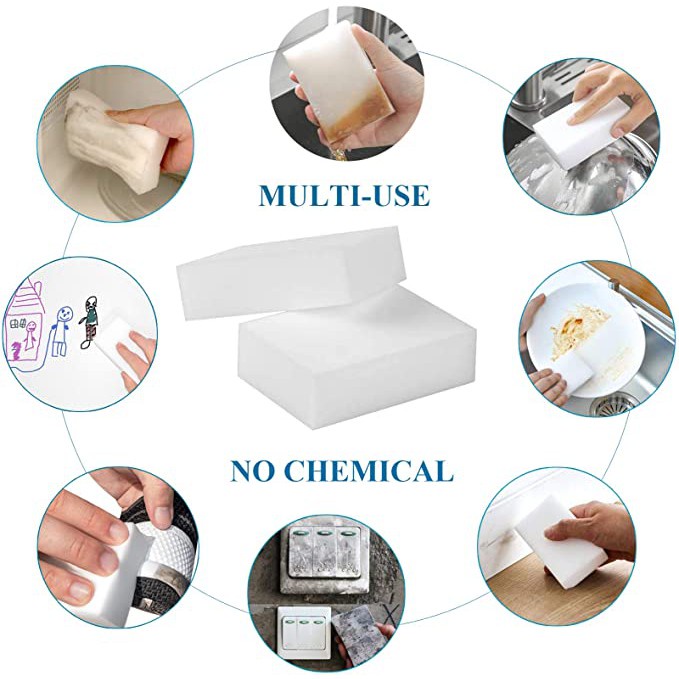 MULTI-USE

NO CHEMICAL