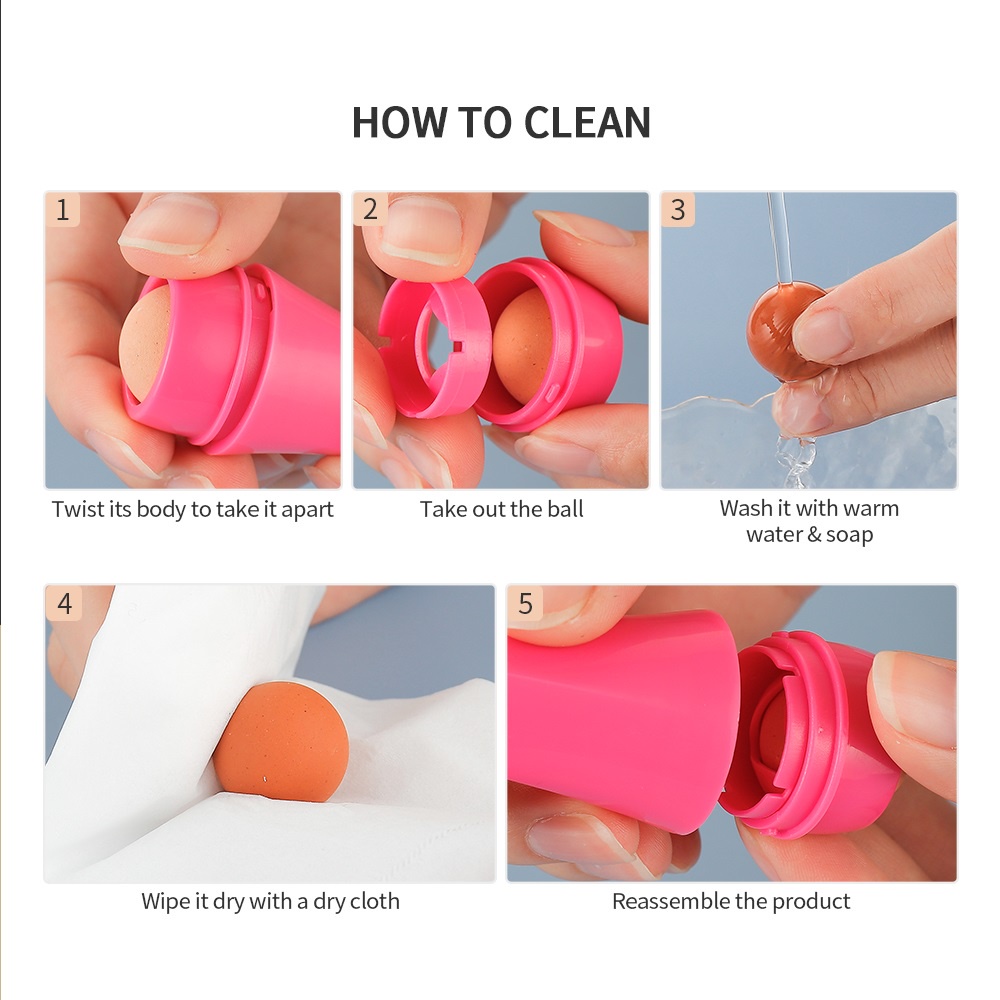 HOW TO CLEAN

1

Twist its body to take it apart

2

Take out the ball

3

Wash it with warm water & soap

4

Wipe it dry with a dry cloth

5

Reassemble the product