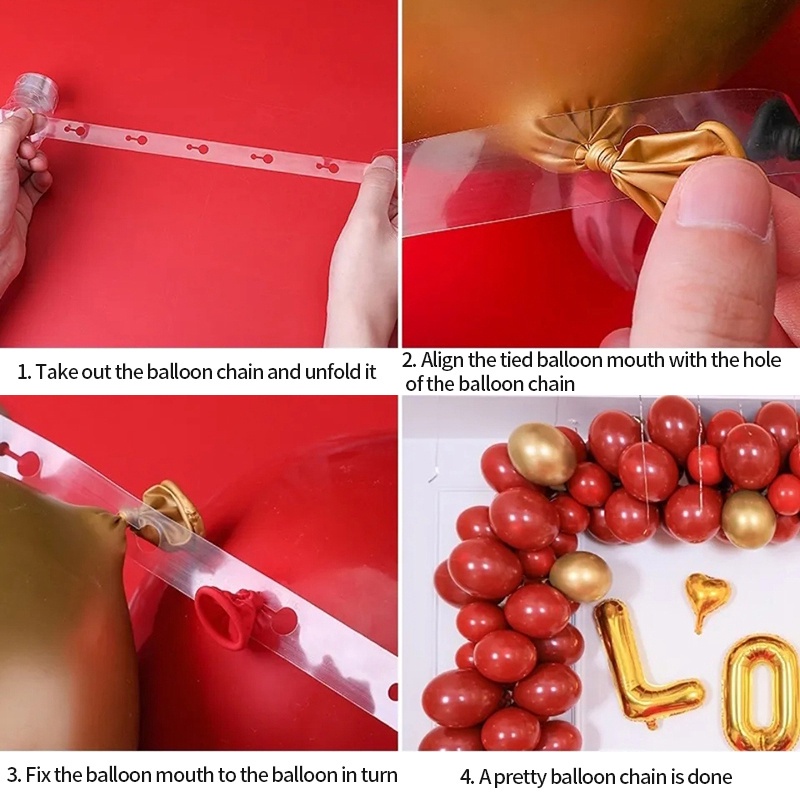 1. Take out the balloon chain and unfold it

2. Align the tied balloon mouth with the hole of the balloon chain

3. Fix the balloon mouth to the balloon in turn

4. A pretty balloon chain is done

LO