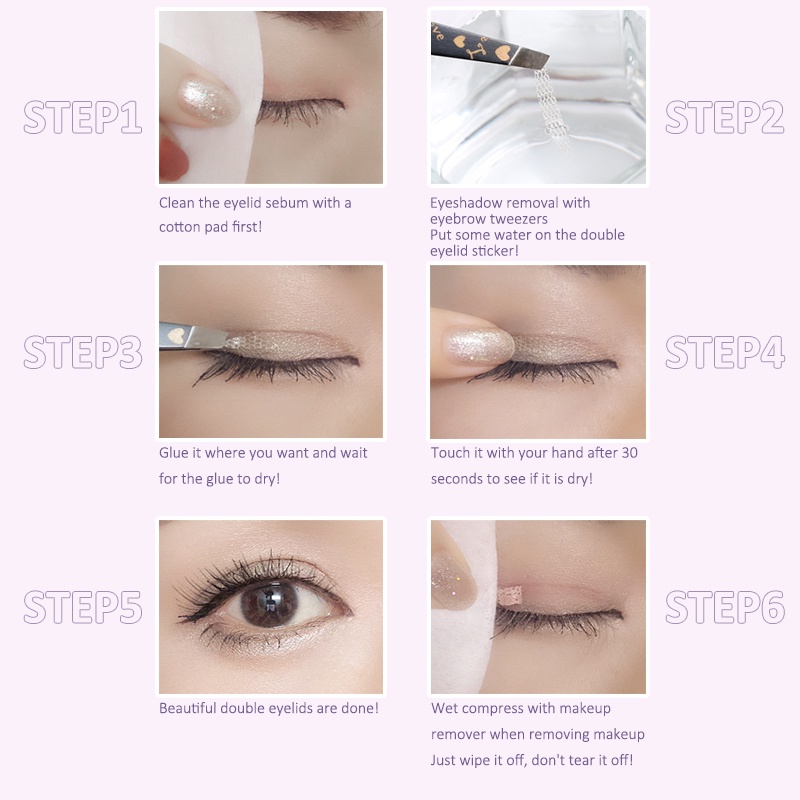 STEP1

Clean the eyelid sebum with a cotton pad first!

STEP2

Eyeshadow removal with eyebrow tweezers
Put some water on the double eyelid sticker!

STEP3

Glue it where you want and wait for the glue to dry!

STEP4

Touch it with your hand after 30 seconds to see if it is dry!

STEP5

Beautiful double eyelids are done!

STEP6

Wet compress with makeup remover when removing makeup
Just wipe it off, don't tear it off!