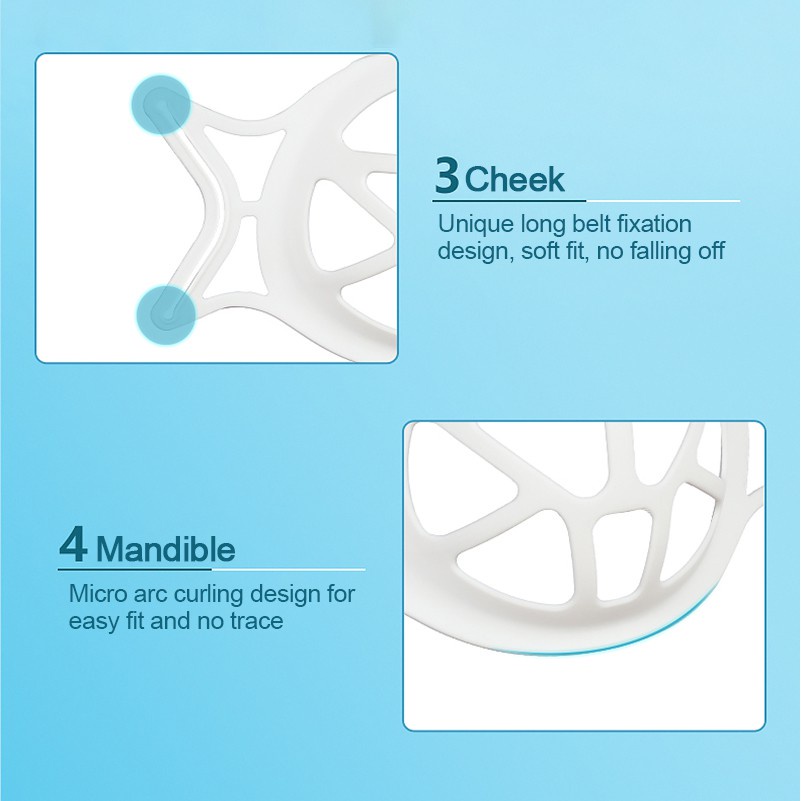 3 Cheek

Unique long belt fixation design, soft fit, no falling off

4 Mandible

Micro arc curling design for easy fit and no trace