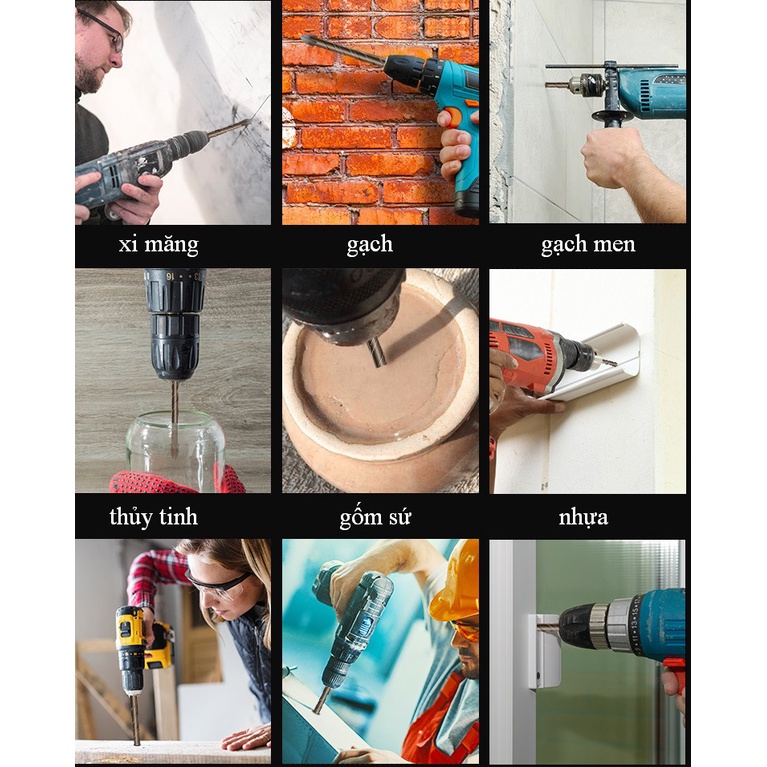 xi măng

gạch

gạch men

thủy tinh

gốm sứ

nhựa