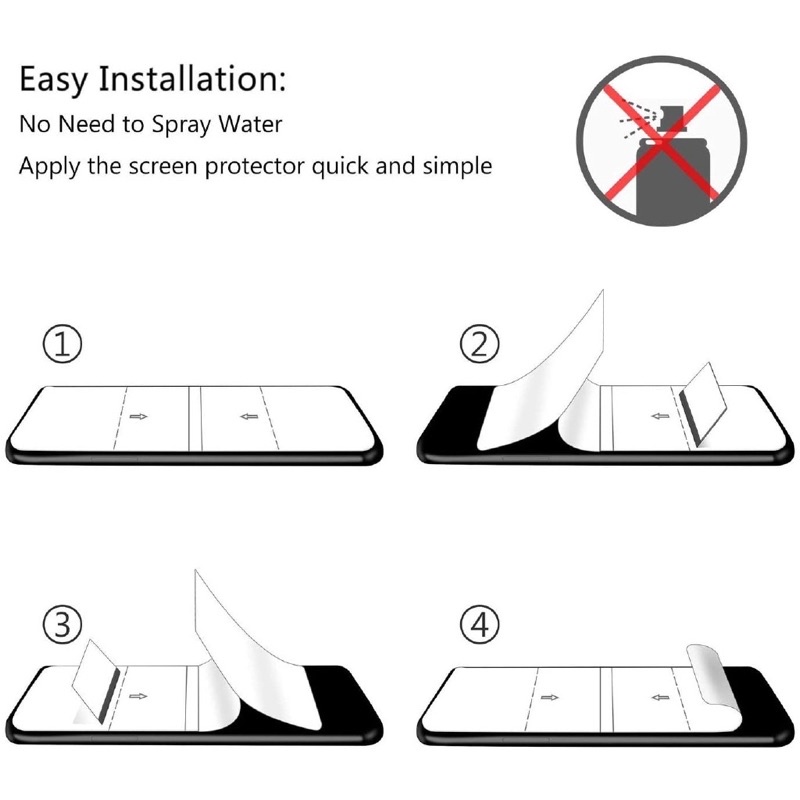 Easy Installation:
No Need to Spray Water
Apply the screen protector quick and simple

①

②

③

④