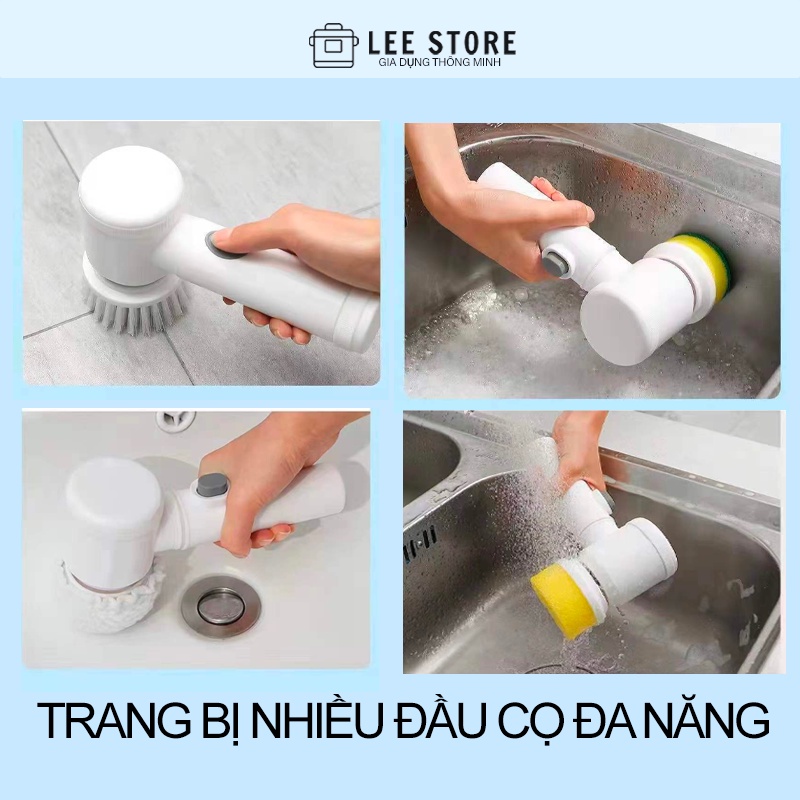 LEE STORE
GIA DỤNG THÔNG MINH

TRANG BỊ NHIỀU ĐẦU CỌ ĐA NĂNG