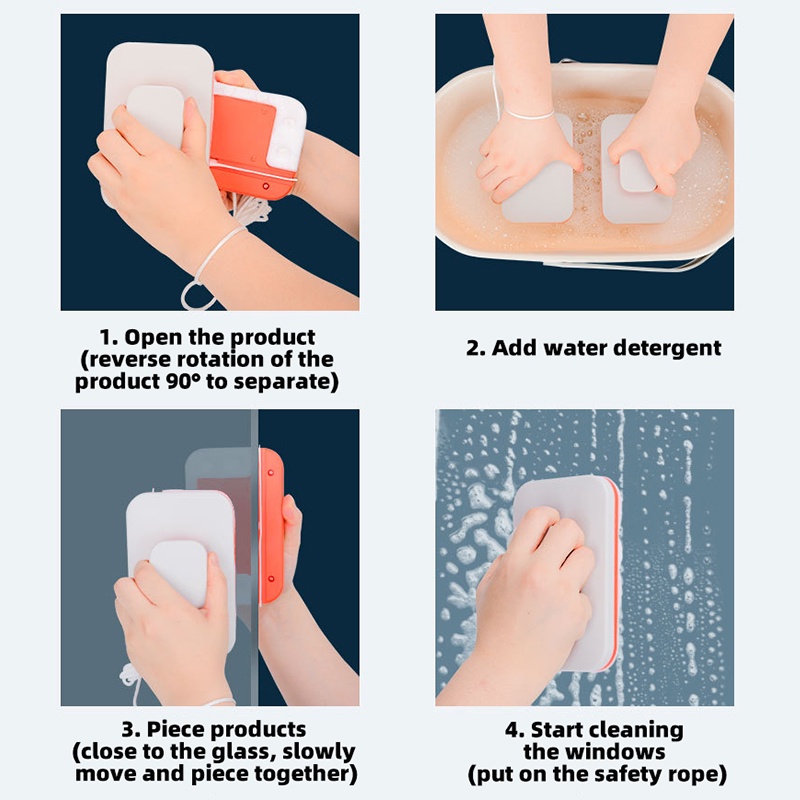 1. Open the product (reverse rotation of the product 90° to separate)

2. Add water detergent

3. Piece products (close to the glass, slowly move and piece together)

4. Start cleaning the windows (put on the safety rope)