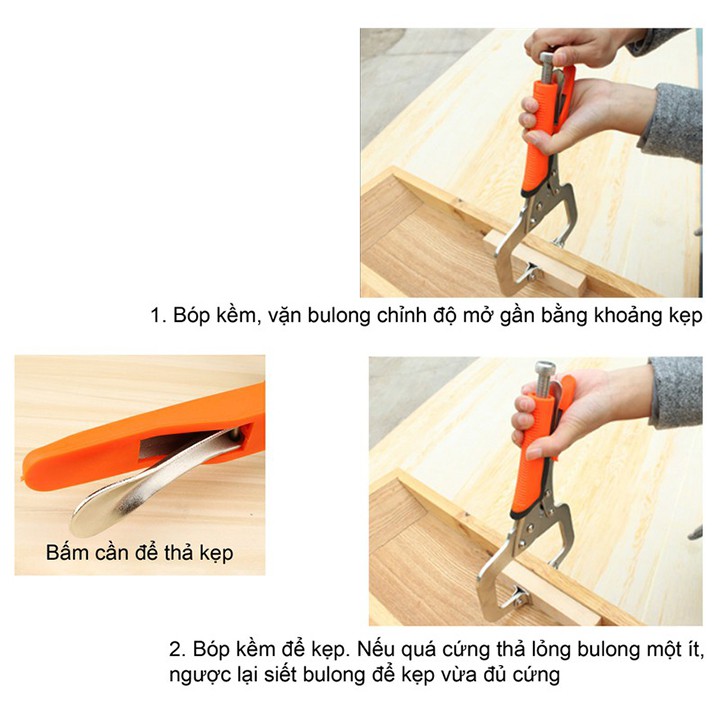 1. Bóp kềm, vặn bulong chỉnh độ mở gần bằng khoảng kẹp

Bấm cần để thả kẹp

2. Bóp kềm để kẹp. Nếu quá cứng thả lỏng bulong một ít, ngược lại siết bulong để kẹp vừa đủ cứng