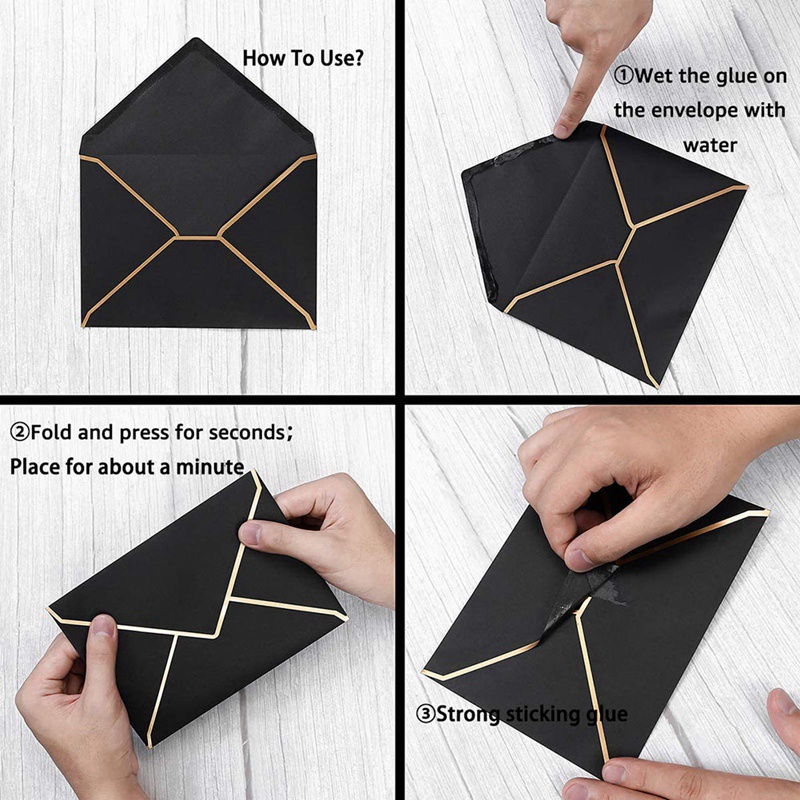 How To Use?

①Wet the glue on the envelope with water

②Fold and press for seconds;
Place for about a minute

③Strong sticking glue