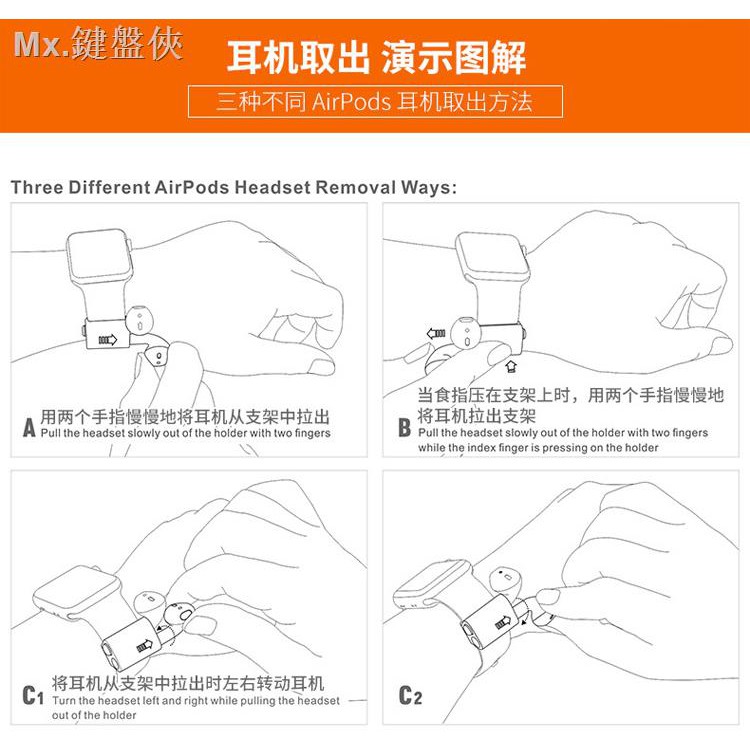 Mx.鍵盤俠

耳机取出 演示图解

三种不同 AirPods 耳机取出方法

Three Different AirPods Headset Removal Ways:

A 用两个手指慢慢地将耳机从支架中拉出
Pull the headset slowly out of the holder with two fingers

B 当食指压在支架上时，用两个手指慢慢地将耳机拉出支架
Pull the headset slowly out of the holder with two fingers while the index finger is pressing on the holder

C1 将耳机从支架中拉出时左右转动耳机
Turn the headset left and right while pulling the headset out of the holder

C2