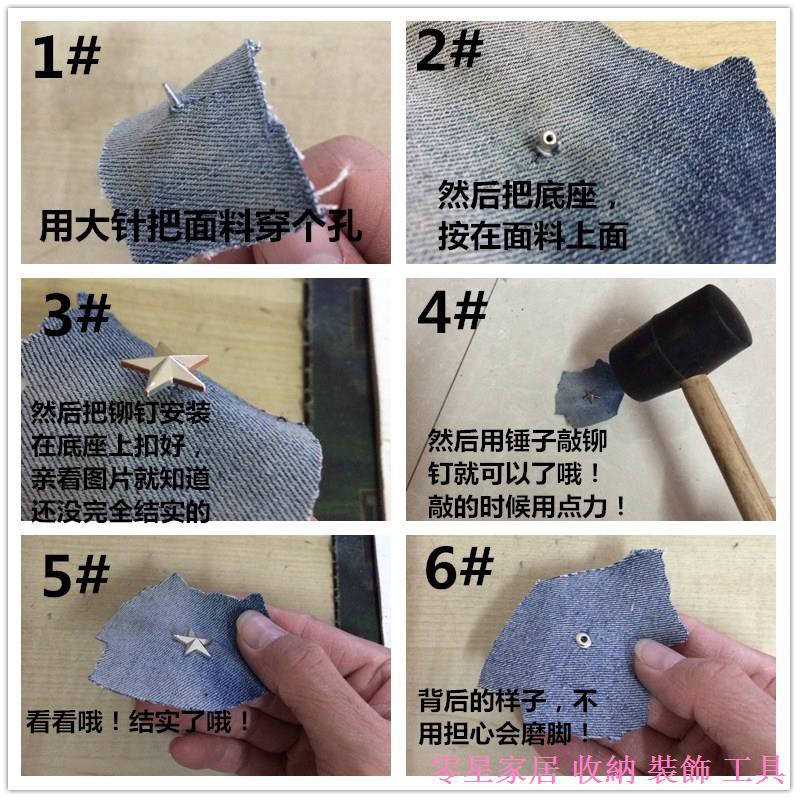 1#

用大针把面料穿个孔

2#

然后把底座，按在面料上面

3#

然后把铆钉安装在底座上扣好，亲看图片就知道还没完全结实的

4#

然后用锤子敲铆钉就可以了哦！敲的时候用点力！

5#

看看哦！结实了哦！

6#

背后的样子，不用担心会磨脚！

零星家居 收納 裝飾 工具