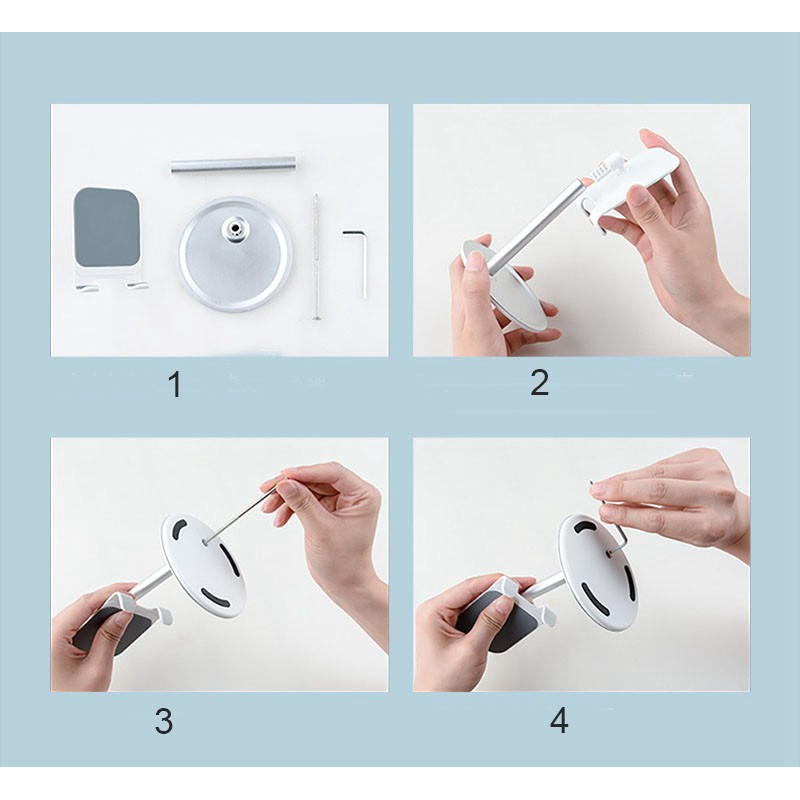 1

2

3

4