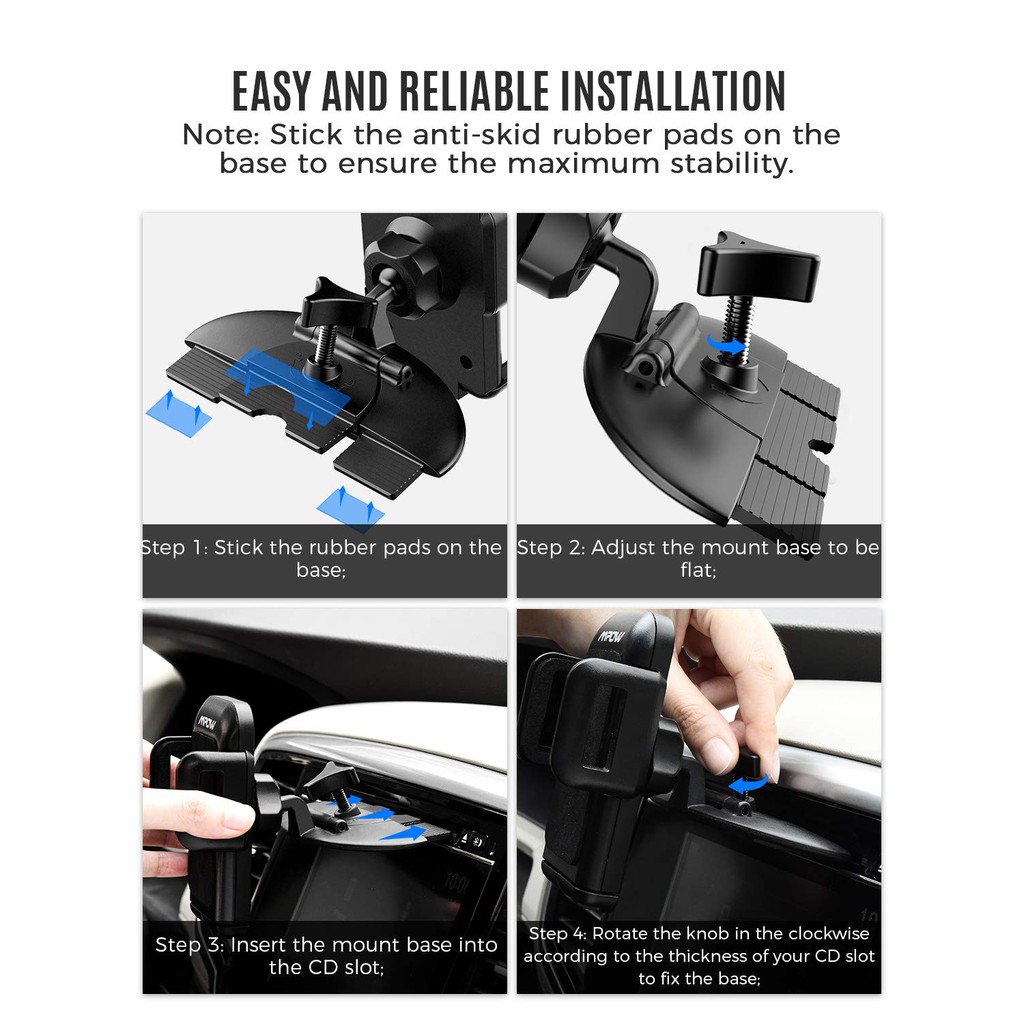 EASY AND RELIABLE INSTALLATION
Note: Stick the anti-skid rubber pads on the base to ensure the maximum stability.

Step 1: Stick the rubber pads on the base;

Step 2: Adjust the mount base to be flat;

MPOW

Step 3: Insert the mount base into the CD slot;

MPOW

Step 4: Rotate the knob in the clockwise according to the thickness of your CD slot to fix the base;