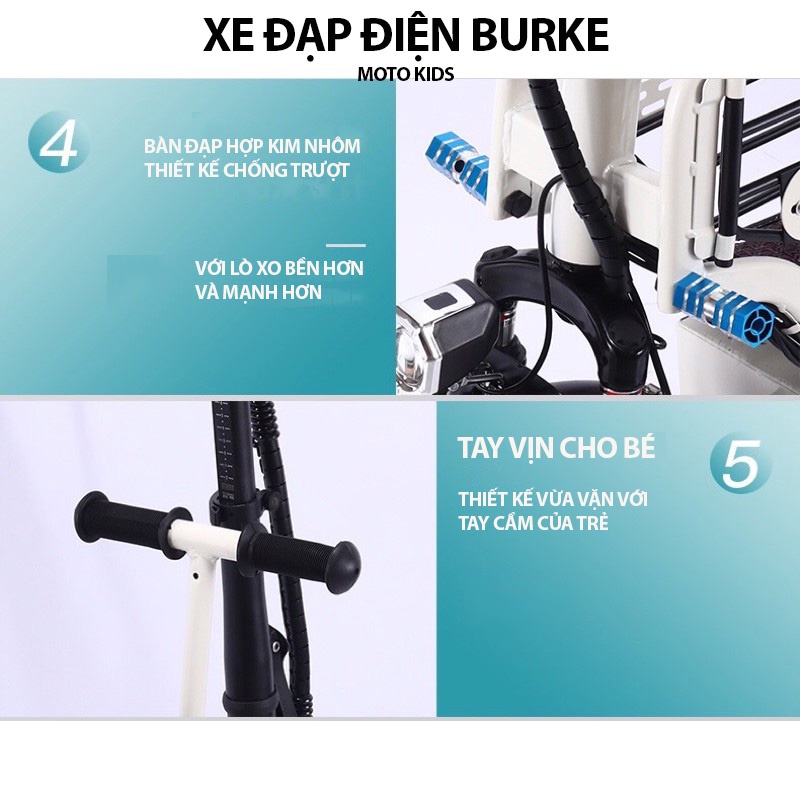 XE ĐẠP ĐIỆN BURKE

MOTO KIDS

4

BÀN ĐẠP HỢP KIM NHÔM THIẾT KẾ CHỐNG TRƯỢT

VỚI LÒ XO BỀN HƠN VÀ MẠNH HƠN

TAY VỊN CHO BÉ

5

THIẾT KẾ VỪA VẶN VỚI TAY CẦM CỦA TRẺ