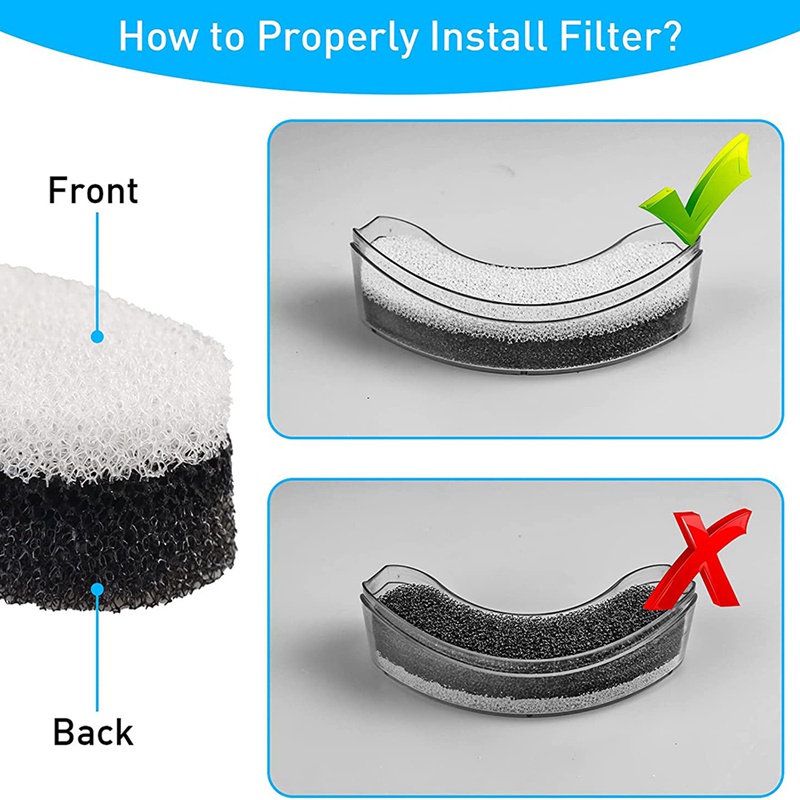 How to Properly Install Filter?

Front

Back