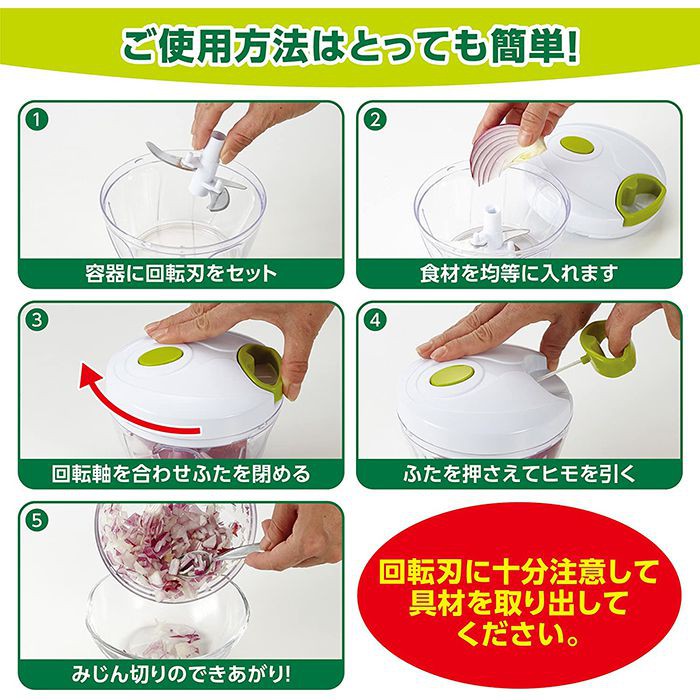 ご使用方法はとっても簡単!

1
容器に回転刃をセット

2
食材を均等に入れます

3
回転軸を合わせふたを閉める

4
ふたを押さえてヒモを引く

5
みじん切りのできあがり!

回転刃に十分注意して具材を取り出してください。