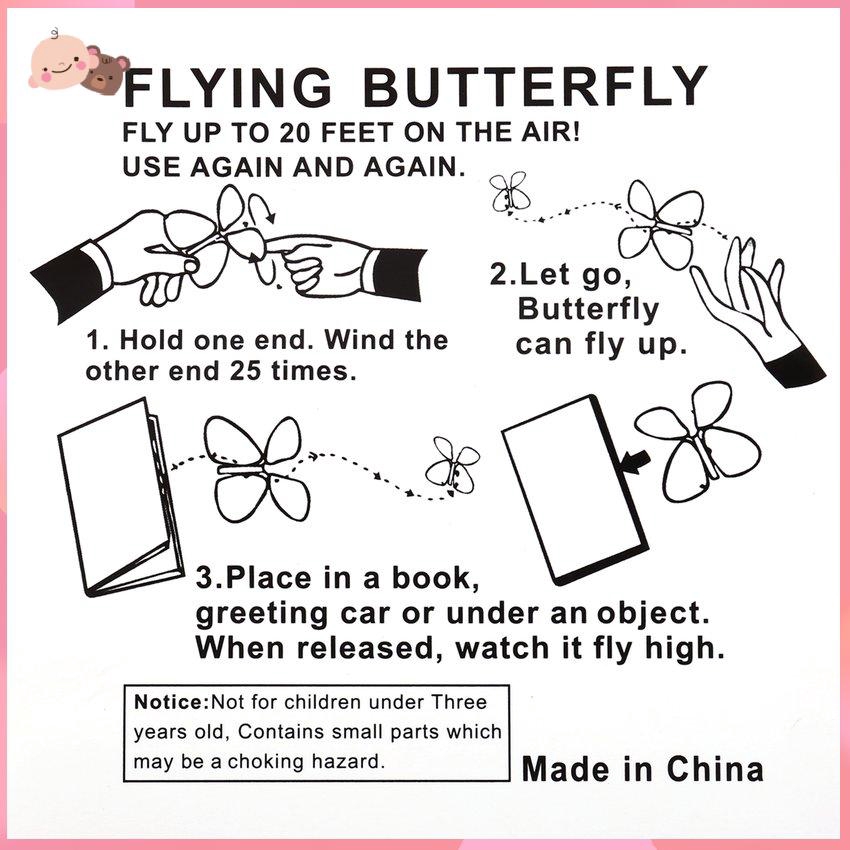 FLYING BUTTERFLY
FLY UP TO 20 FEET ON THE AIR!
USE AGAIN AND AGAIN.

1. Hold one end. Wind the other end 25 times.

2.Let go, Butterfly can fly up.

3.Place in a book, greeting car or under an object. When released, watch it fly high.

Notice:Not for children under Three years old, Contains small parts which may be a choking hazard.

Made in China