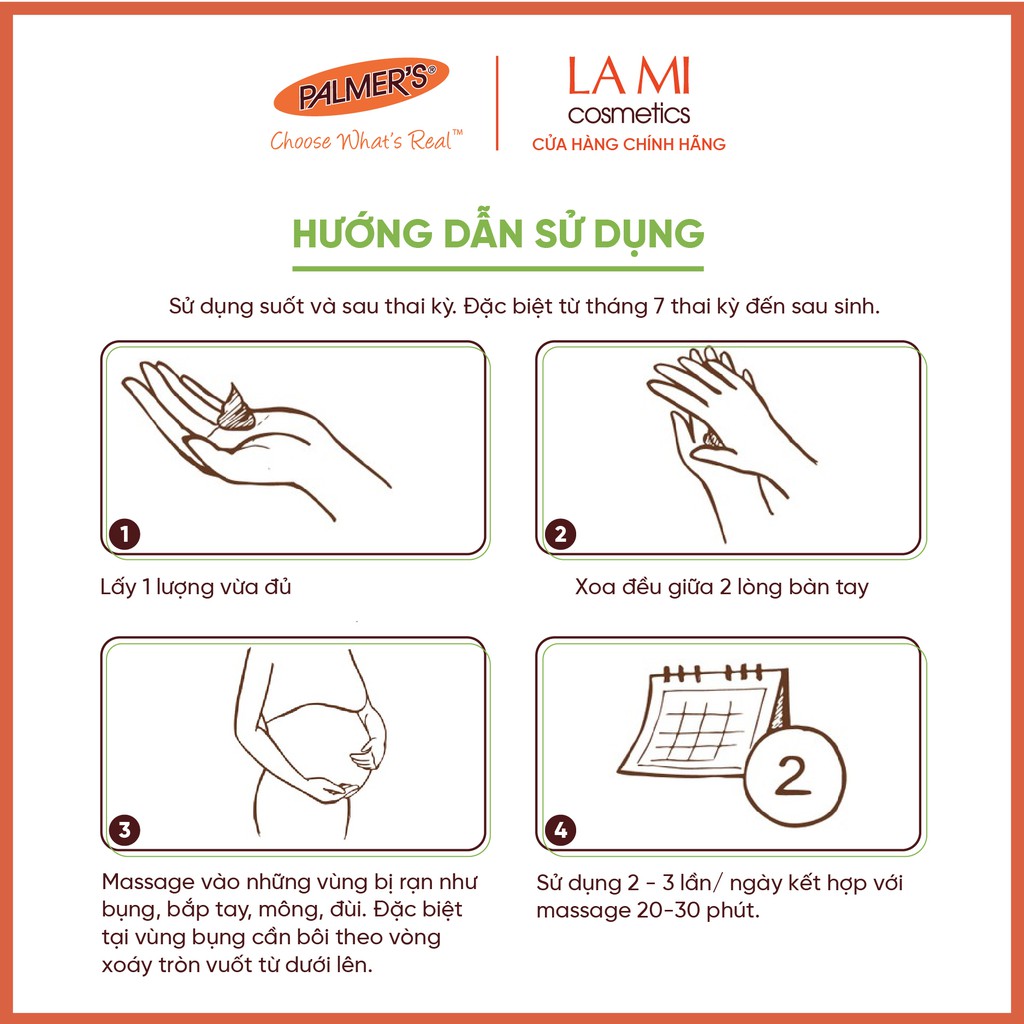 PALMER'S®
Choose What's Real™

LA MI
cosmetics
CỬA HÀNG CHÍNH HÃNG

HƯỚNG DẪN SỬ DỤNG

Sử dụng suốt và sau thai kỳ. Đặc biệt từ tháng 7 thai kỳ đến sau sinh.

1

Lấy 1 lượng vừa đủ

2

Xoa đều giữa 2 lòng bàn tay

3

Massage vào những vùng bị rạn như bụng, bắp tay, mông, đùi. Đặc biệt tại vùng bụng cần bôi theo vòng xoáy tròn vuốt từ dưới lên.

2

4

Sử dụng 2 - 3 lần/ ngày kết hợp với massage 20-30 phút.