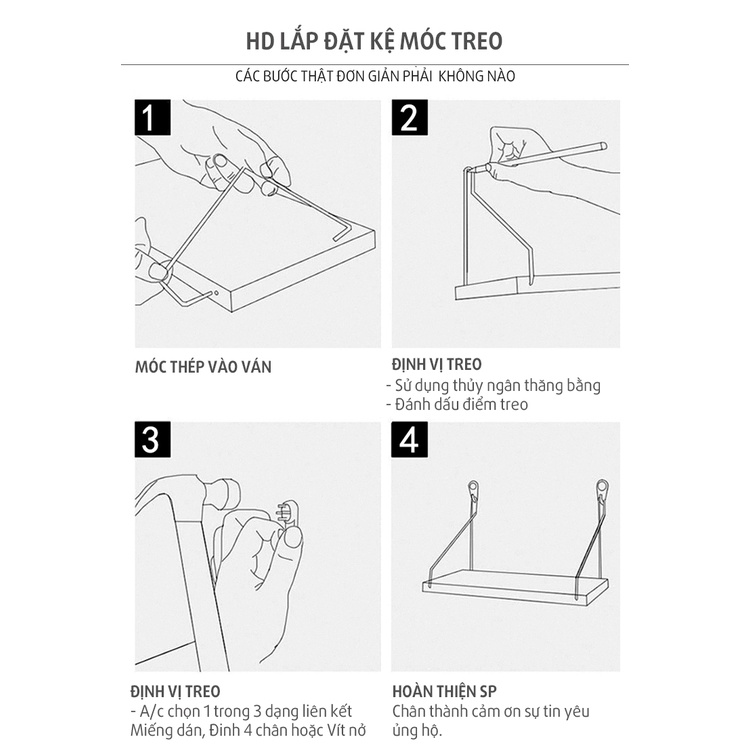 HD LẮP ĐẶT KỆ MÓC TREO

CÁC BƯỚC THẬT ĐƠN GIẢN PHẢI KHÔNG NÀO

1

MÓC THÉP VÀO VÁN

2

ĐỊNH VỊ TREO
- Sử dụng thủy ngân thăng bằng
- Đánh dấu điểm treo

3

ĐỊNH VỊ TREO
- A/c chọn 1 trong 3 dạng liên kết Miếng dán, Đinh 4 chân hoặc Vít nở

4

HOÀN THIỆN SP
Chân thành cảm ơn sự tin yêu ủng hộ.