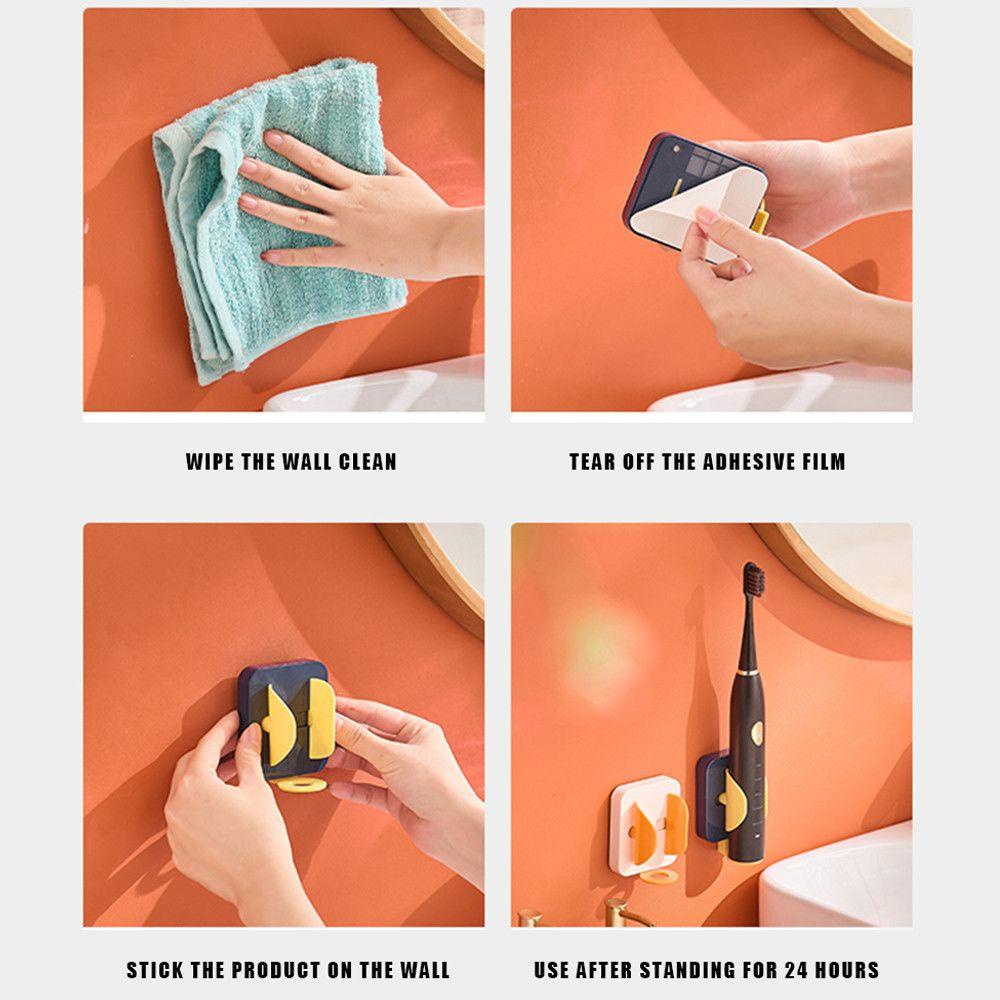 WIPE THE WALL CLEAN

TEAR OFF THE ADHESIVE FILM

STICK THE PRODUCT ON THE WALL

USE AFTER STANDING FOR 24 HOURS