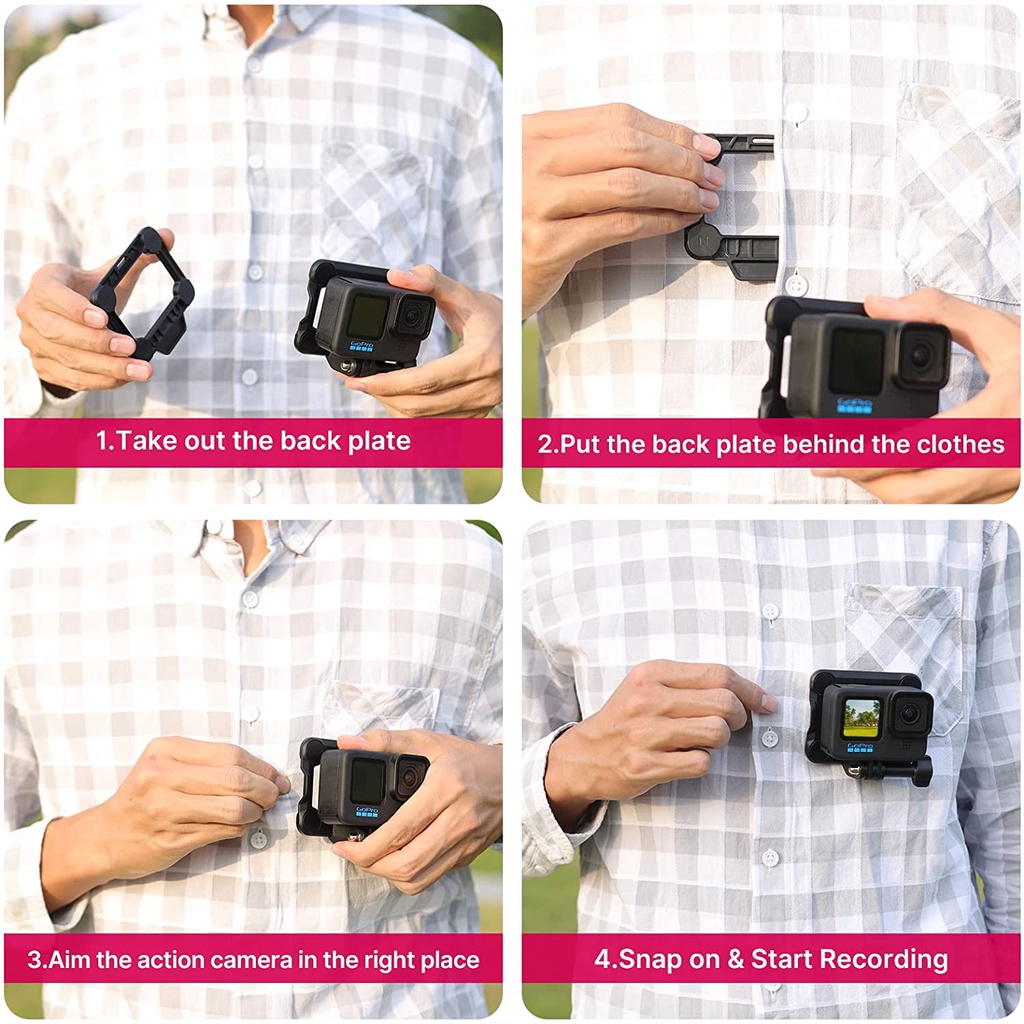 GoPro

1.Take out the back plate

GoPro

2.Put the back plate behind the clothes

GoPro

3.Aim the action camera in the right place

GoPro

4.Snap on & Start Recording