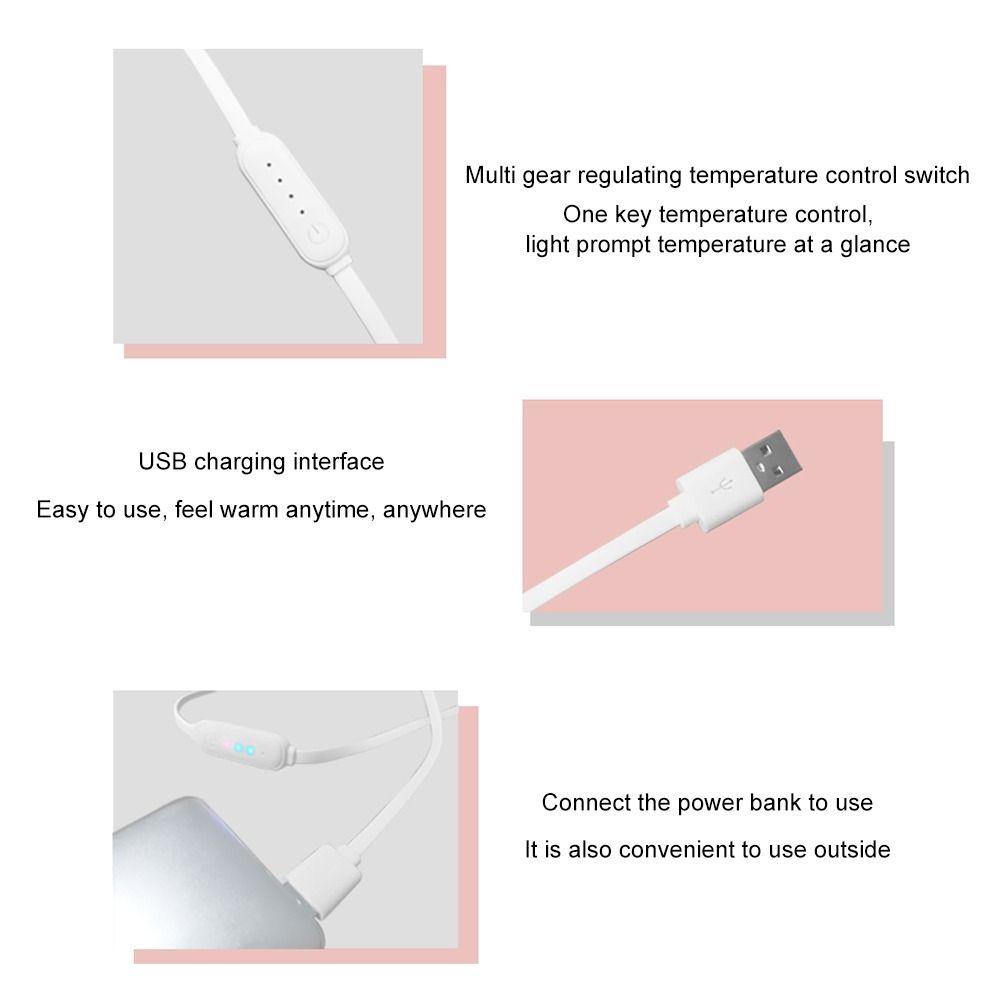 Multi gear regulating temperature control switch

One key temperature control,
light prompt temperature at a glance

USB charging interface

Easy to use, feel warm anytime, anywhere

Connect the power bank to use

It is also convenient to use outside