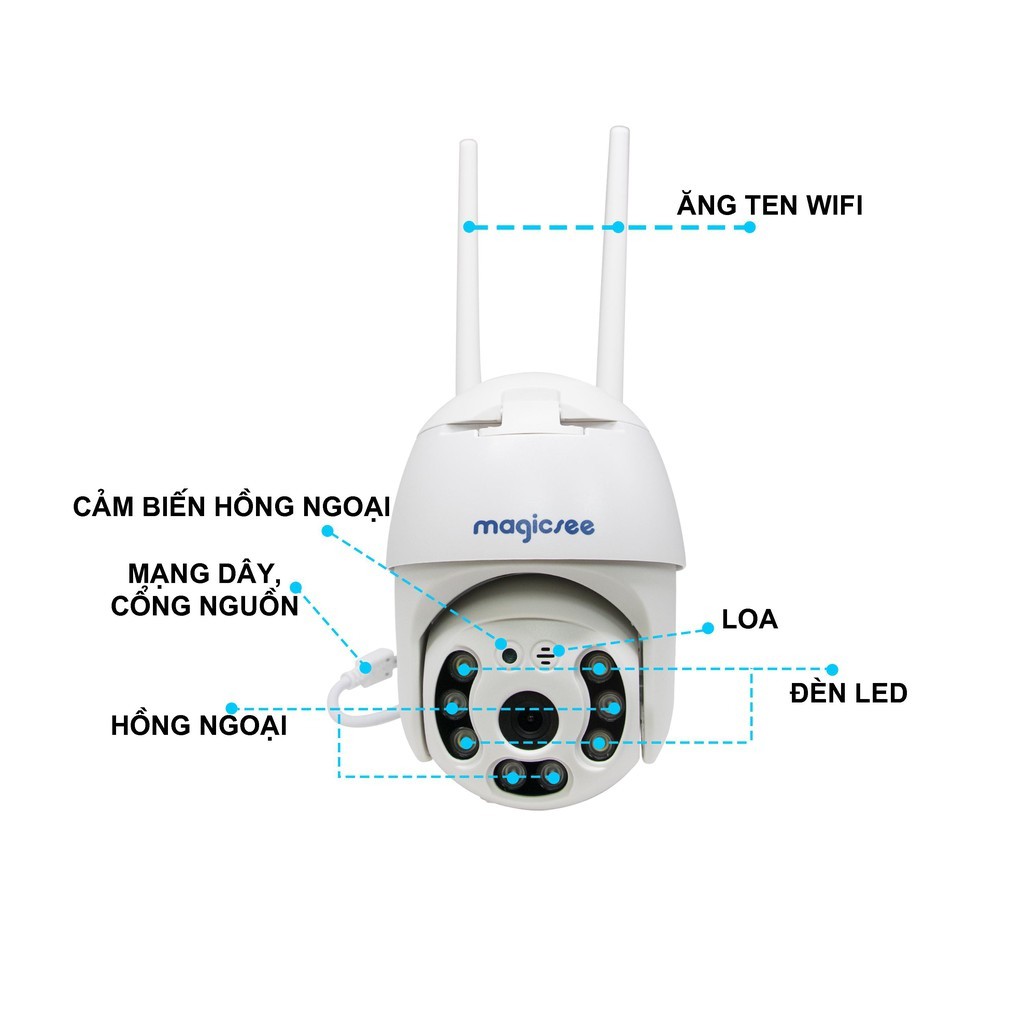 ĂNG TEN WIFI

CẢM BIẾN HỒNG NGOẠI

magicsee

MẠNG DÂY,
CỔNG NGUỒN

LOA

ĐÈN LED

HỒNG NGOẠI