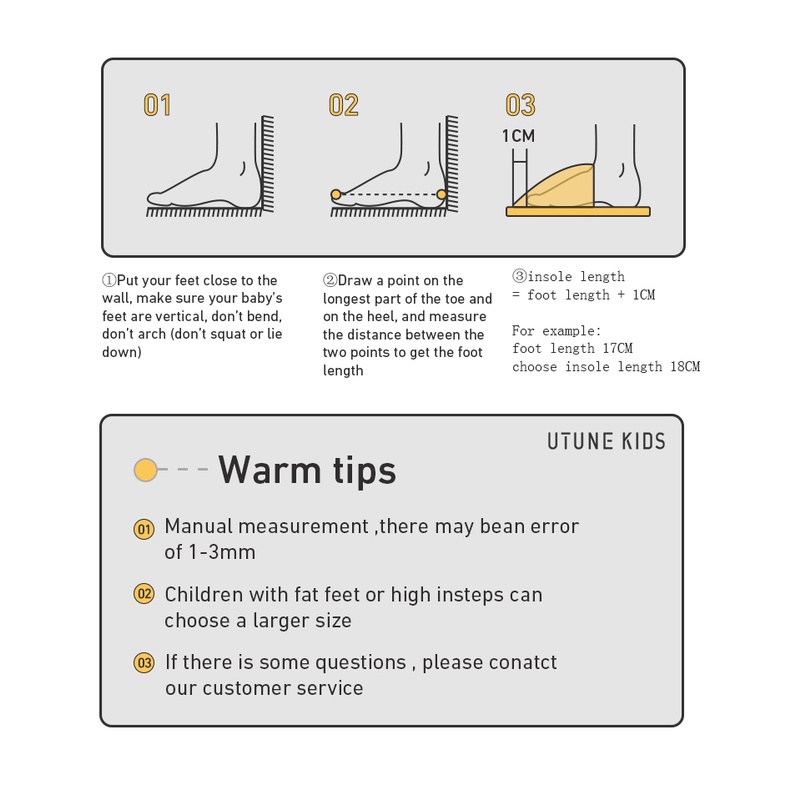 01

02

03

1CM

①Put your feet close to the wall, make sure your baby's feet are vertical, don't bend, don't arch (don't squat or lie down)

②Draw a point on the longest part of the toe and on the heel, and measure the distance between the two points to get the foot length

③insole length
= foot length + 1CM

For example:
foot length 17CM
choose insole length 18CM

UTUNE KIDS

Warm tips

01 Manual measurement ,there may bean error of 1-3mm

02 Children with fat feet or high insteps can choose a larger size

03 If there is some questions , please conatct our customer service