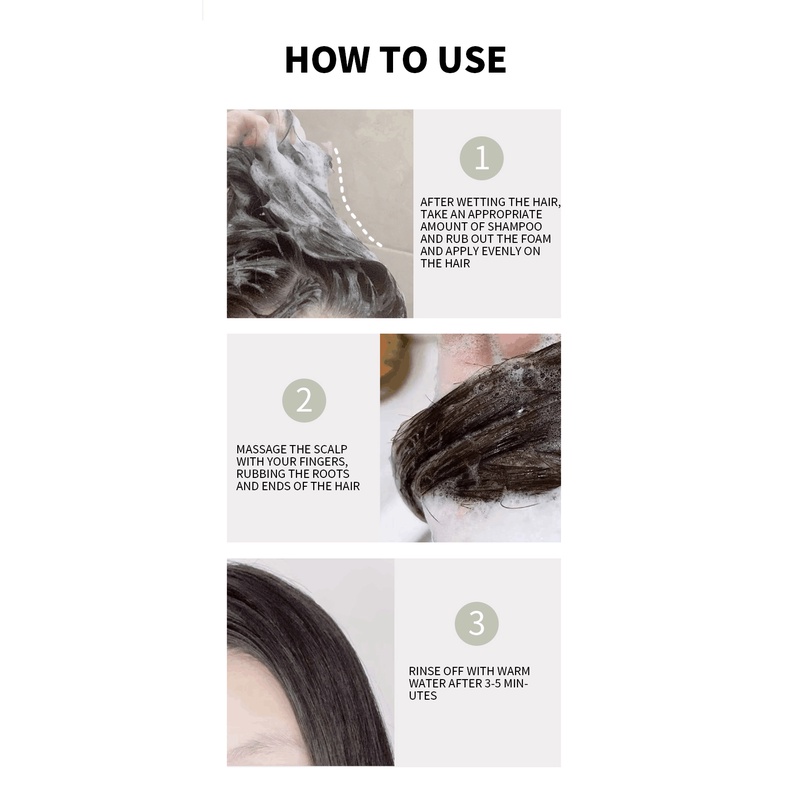 HOW TO USE

1

AFTER WETTING THE HAIR, TAKE AN APPROPRIATE AMOUNT OF SHAMPOO AND RUB OUT THE FOAM AND APPLY EVENLY ON THE HAIR

2

MASSAGE THE SCALP WITH YOUR FINGERS, RUBBING THE ROOTS AND ENDS OF THE HAIR

3

RINSE OFF WITH WARM WATER AFTER 3-5 MINUTES