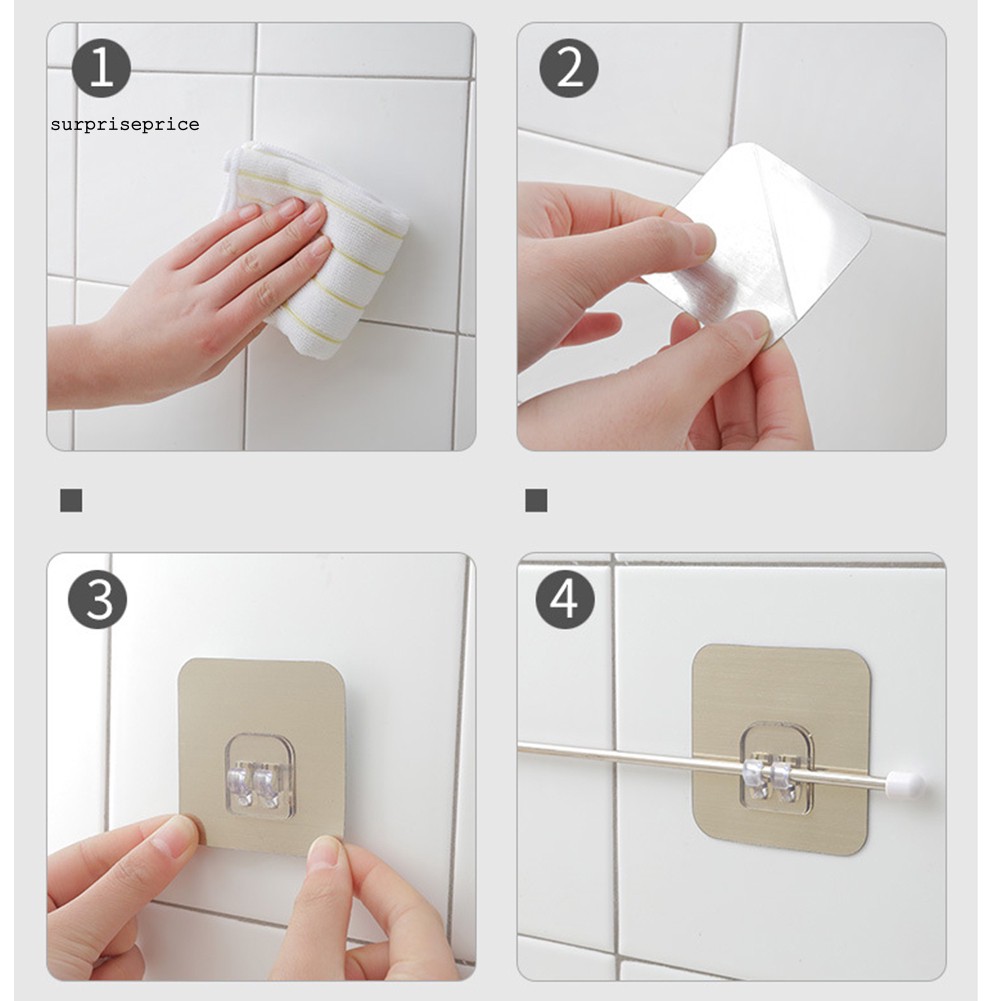 1

surpriseprice

2

3

4