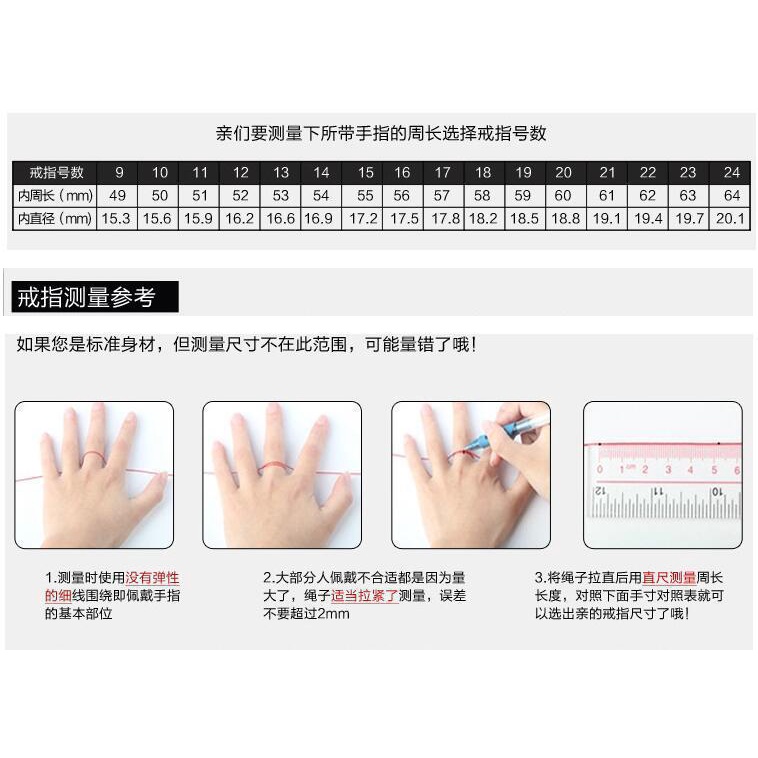 亲们要测量下所带手指的周长选择戒指号数

| 戒指号数 | 9 | 10 | 11 | 12 | 13 | 14 | 15 | 16 | 17 | 18 | 19 | 20 | 21 | 22 | 23 | 24 |
|---|---|---|---|---|---|---|---|---|---|---|---|---|---|---|---|---|
| 内周长（mm） | 49 | 50 | 51 | 52 | 53 | 54 | 55 | 56 | 57 | 58 | 59 | 60 | 61 | 62 | 63 | 64 |
| 内直径（mm） | 15.3 | 15.6 | 15.9 | 16.2 | 16.6 | 16.9 | 17.2 | 17.5 | 17.8 | 18.2 | 18.5 | 18.8 | 19.1 | 19.4 | 19.7 | 20.1 |

戒指测量参考

如果您是标准身材，但测量尺寸不在此范围，可能量错了哦！

0 1cm 2 3 4 5 6
12 11 10

1.测量时使用没有弹性的细线围绕即佩戴手指的基本部位

2.大部分人佩戴不合适都是因为量大了，绳子适当拉紧了测量，误差不要超过2mm

3.将绳子拉直后用直尺测量周长长度，对照下面手寸对照表就可以选出亲的戒指尺寸了哦！