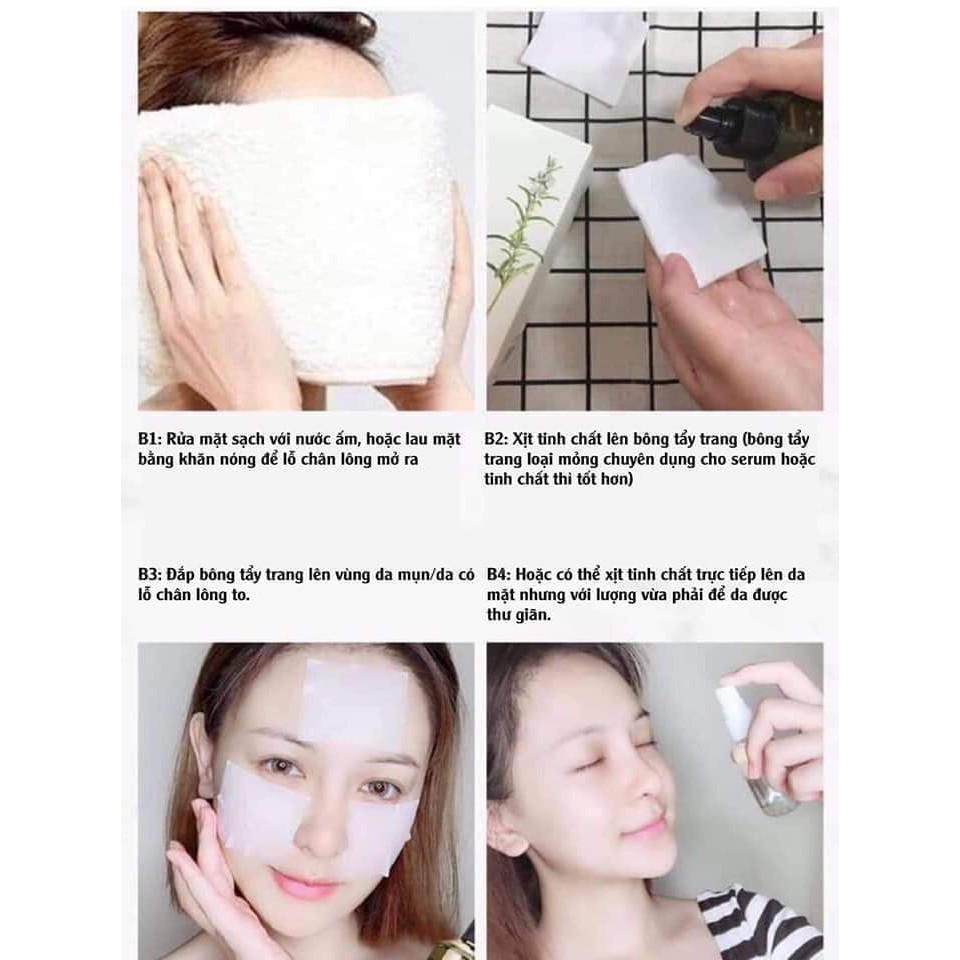 B1: Rửa mặt sạch với nước ấm, hoặc lau mặt bằng khăn nóng để lỗ chân lông mở ra

B2: Xịt tinh chất lên bông tẩy trang (bông tẩy trang loại mỏng chuyên dụng cho serum hoặc tinh chất thì tốt hơn)

B3: Đắp bông tẩy trang lên vùng da mụn/da có lỗ chân lông to.

B4: Hoặc có thể xịt tinh chất trực tiếp lên da mặt nhưng với lượng vừa phải để da được thư giãn.