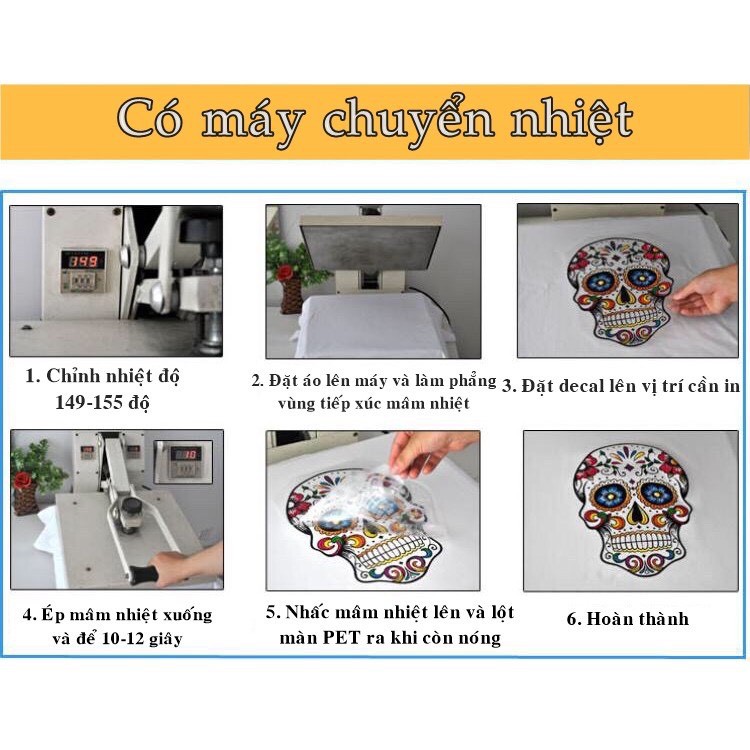 Có máy chuyển nhiệt

149

1. Chỉnh nhiệt độ 149-155 độ

2. Đặt áo lên máy và làm phẳng vùng tiếp xúc mâm nhiệt

3. Đặt decal lên vị trí cần in

10

4. Ép mâm nhiệt xuống và để 10-12 giây

5. Nhấc mâm nhiệt lên và lột màn PET ra khi còn nóng

6. Hoàn thành