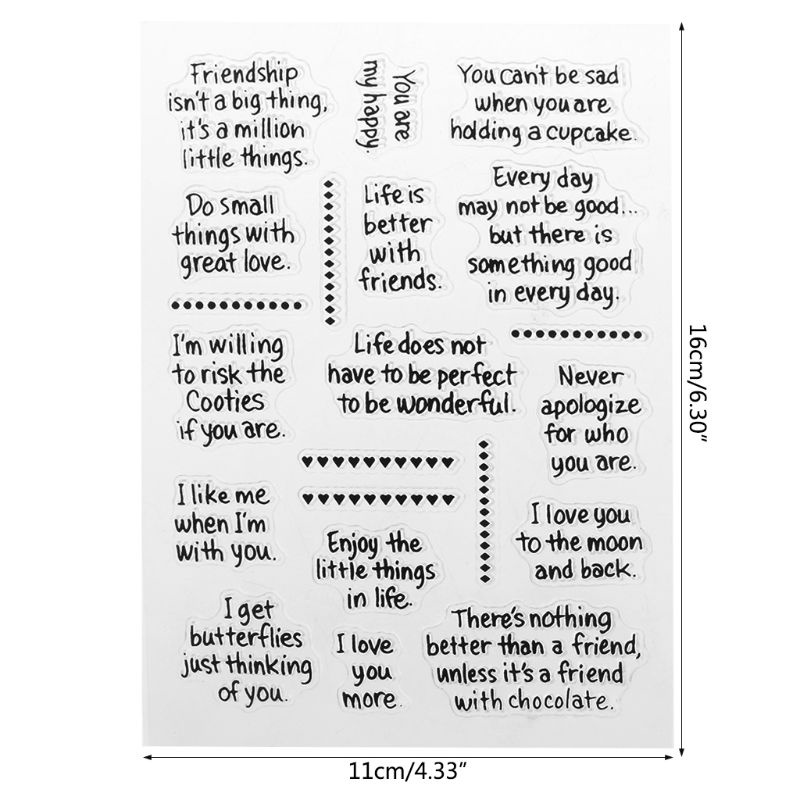 Friendship isn't a big thing, it's a million little things.

You are my happy.

You can't be sad when you are holding a cupcake.

Do small things with great love.

Life is better with friends.

Every day may not be good... but there is something good in every day.

I'm willing to risk the Cooties if you are.

Life does not have to be perfect to be wonderful.

Never apologize for who you are.

I like me when I'm with you.

Enjoy the little things in life.

I love you to the moon and back.

I get butterflies just thinking of you.

I love you more.

There's nothing better than a friend, unless it's a friend with chocolate.

16cm/6.30"

11cm/4.33"