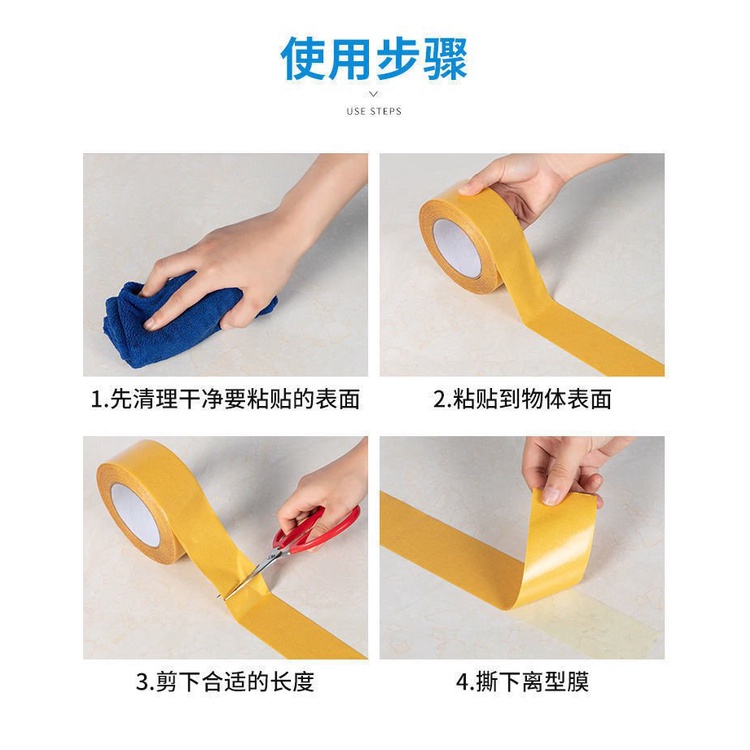 使用步骤

USE STEPS

1.先清理干净要粘贴的表面

2.粘贴到物体表面

3.剪下合适的长度

4.撕下离型膜