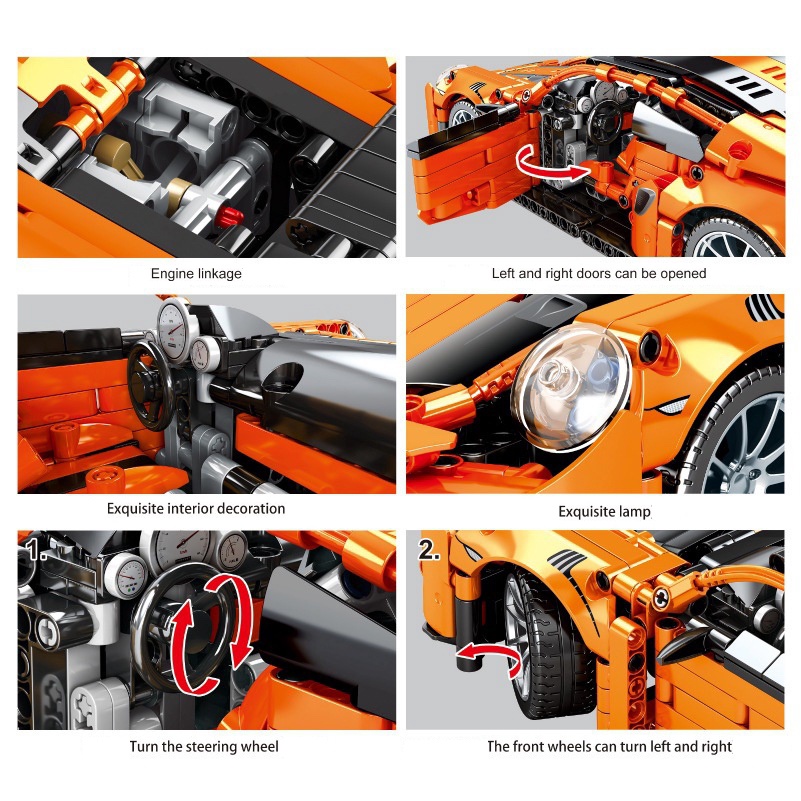 Engine linkage

Left and right doors can be opened

Exquisite interior decoration

Exquisite lamp

1.

Turn the steering wheel

2.

The front wheels can turn left and right