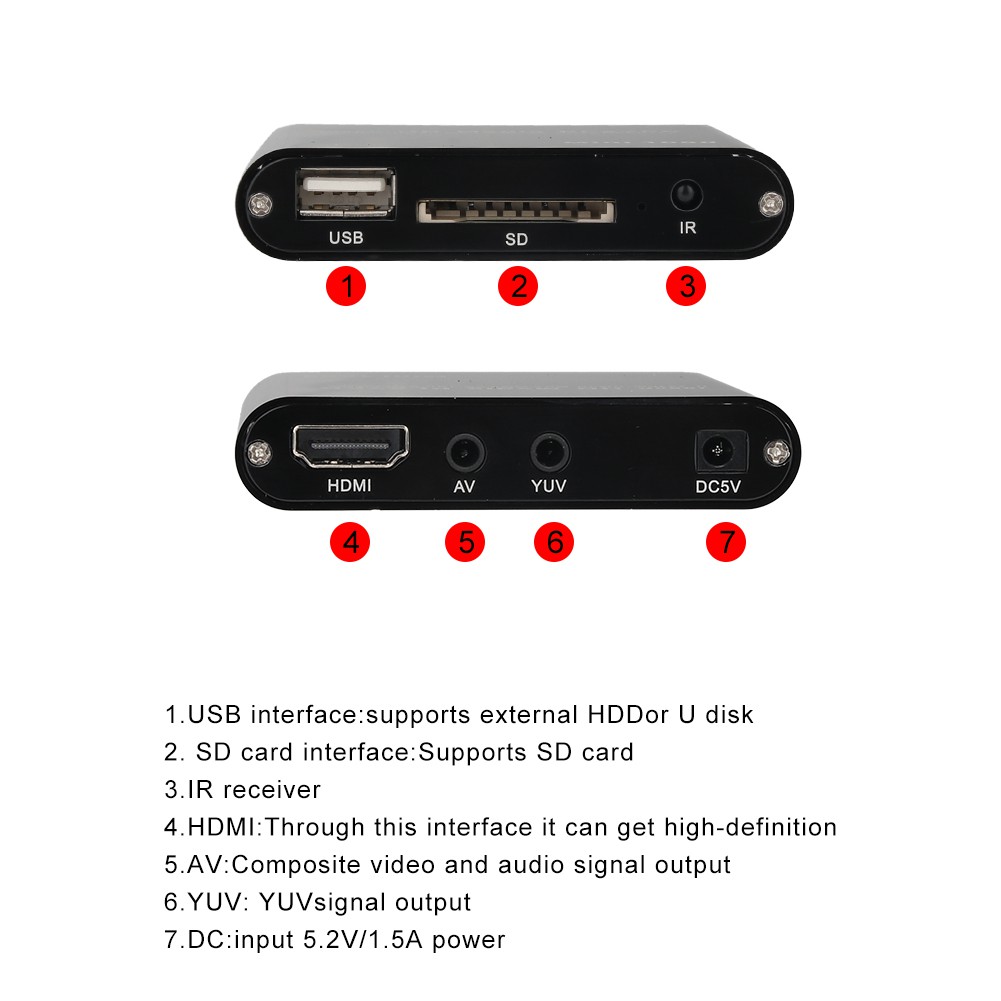 USB
SD
IR
1
2
3

HDMI
AV
YUV
DC5V
4
5
6
7

1.USB interface:supports external HDDor U disk
2. SD card interface:Supports SD card
3.IR receiver
4.HDMI:Through this interface it can get high-definition
5.AV:Composite video and audio signal output
6.YUV: YUVsignal output
7.DC:input 5.2V/1.5A power