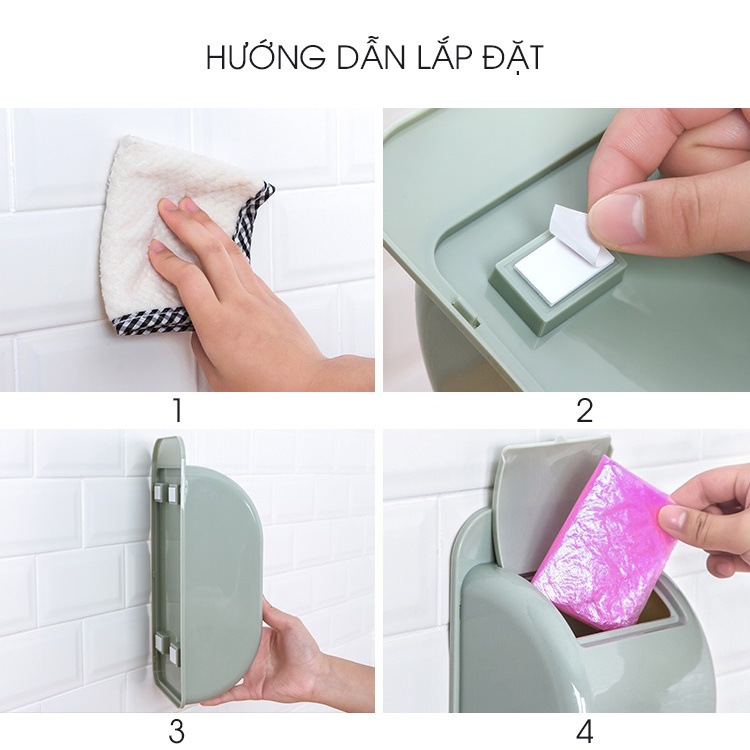 HƯỚNG DẪN LẮP ĐẶT

1

2

3

4