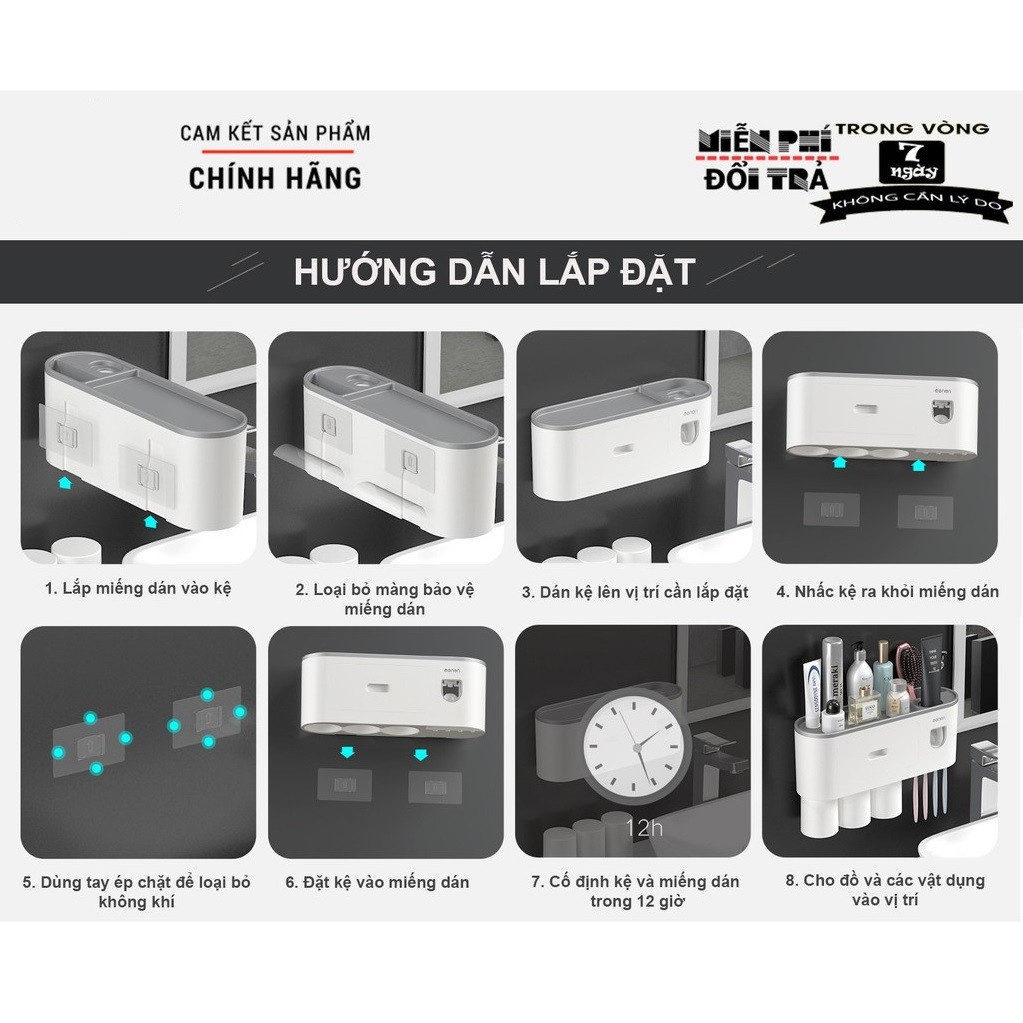 CAM KẾT SẢN PHẨM
CHÍNH HÃNG

MIỄN PHÍ ĐỔI TRẢ
TRONG VÒNG
7 ngày
KHÔNG CẦN LÝ DO

HƯỚNG DẪN LẮP ĐẶT

1. Lắp miếng dán vào kệ

2. Loại bỏ màng bảo vệ miếng dán

3. Dán kệ lên vị trí cần lắp đặt

4. Nhấc kệ ra khỏi miếng dán

5. Dùng tay ép chặt để loại bỏ không khí

6. Đặt kệ vào miếng dán

12h

7. Cố định kệ và miếng dán trong 12 giờ

meraki

8. Cho đồ và các vật dụng vào vị trí