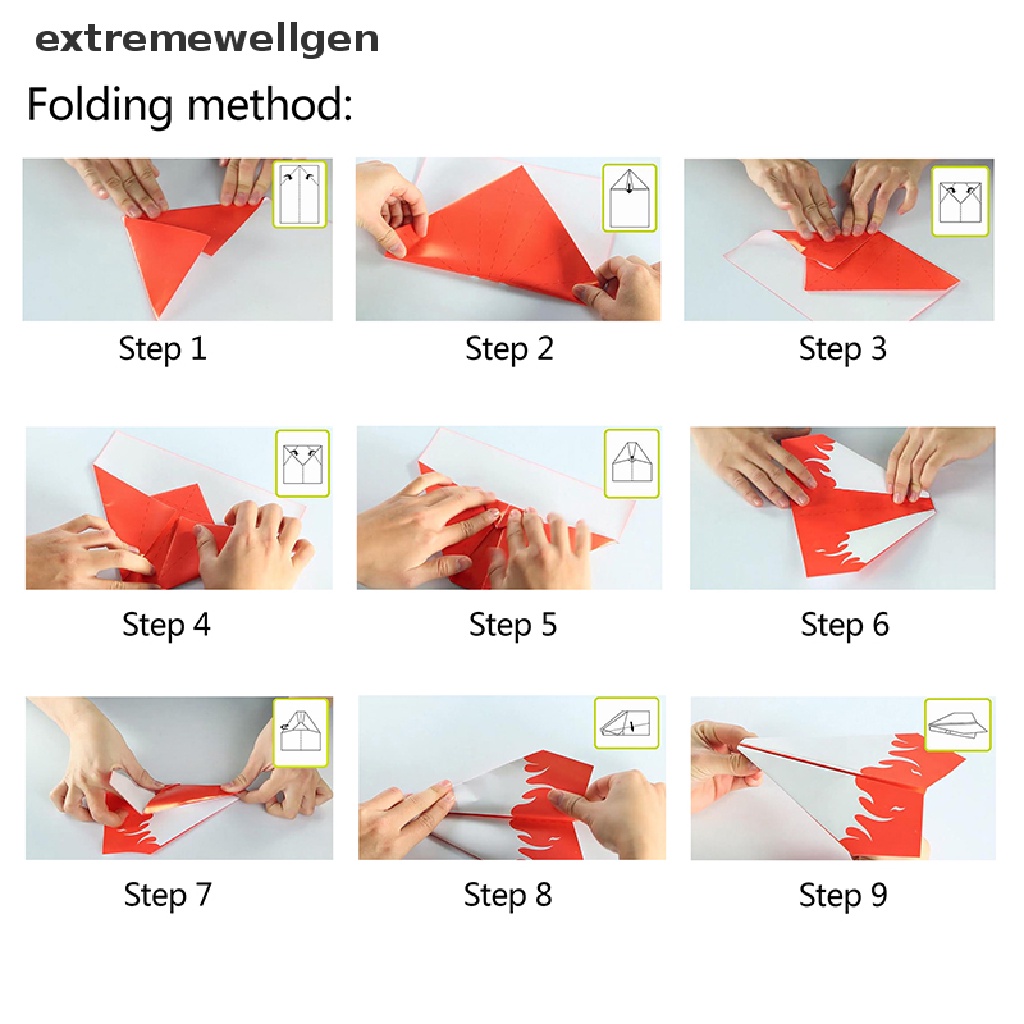 extremewellgen

Folding method:

Step 1

Step 2

Step 3

Step 4

Step 5

Step 6

Step 7

Step 8

Step 9