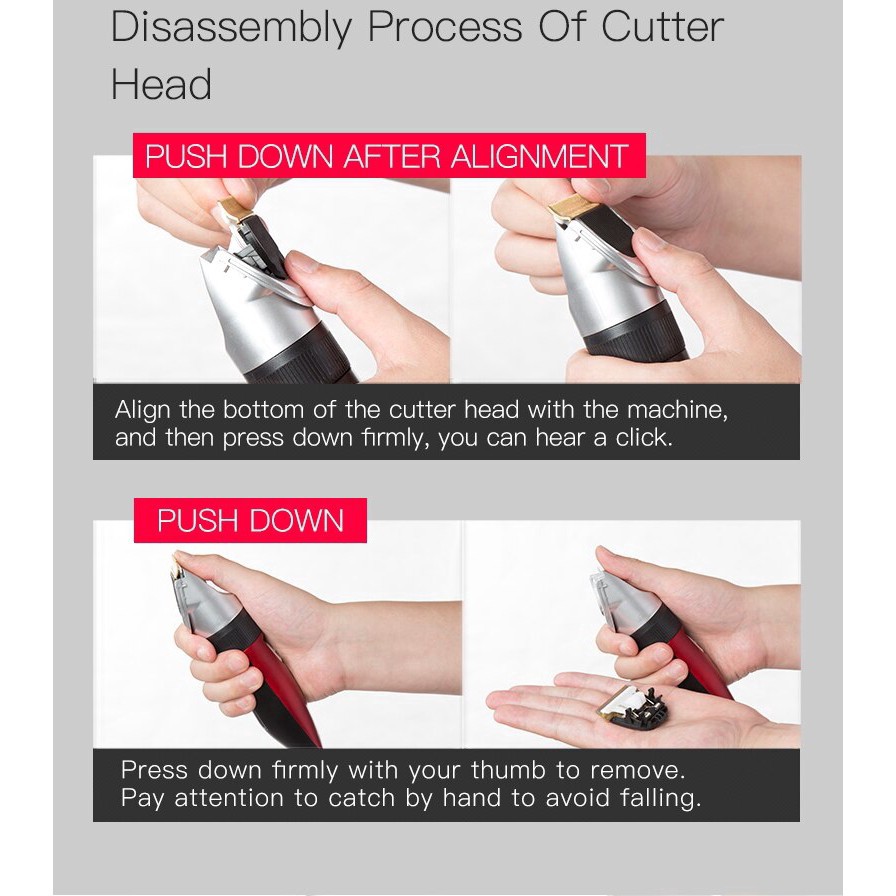 Disassembly Process Of Cutter Head

PUSH DOWN AFTER ALIGNMENT

Align the bottom of the cutter head with the machine, and then press down firmly, you can hear a click.

PUSH DOWN

Press down firmly with your thumb to remove.
Pay attention to catch by hand to avoid falling.