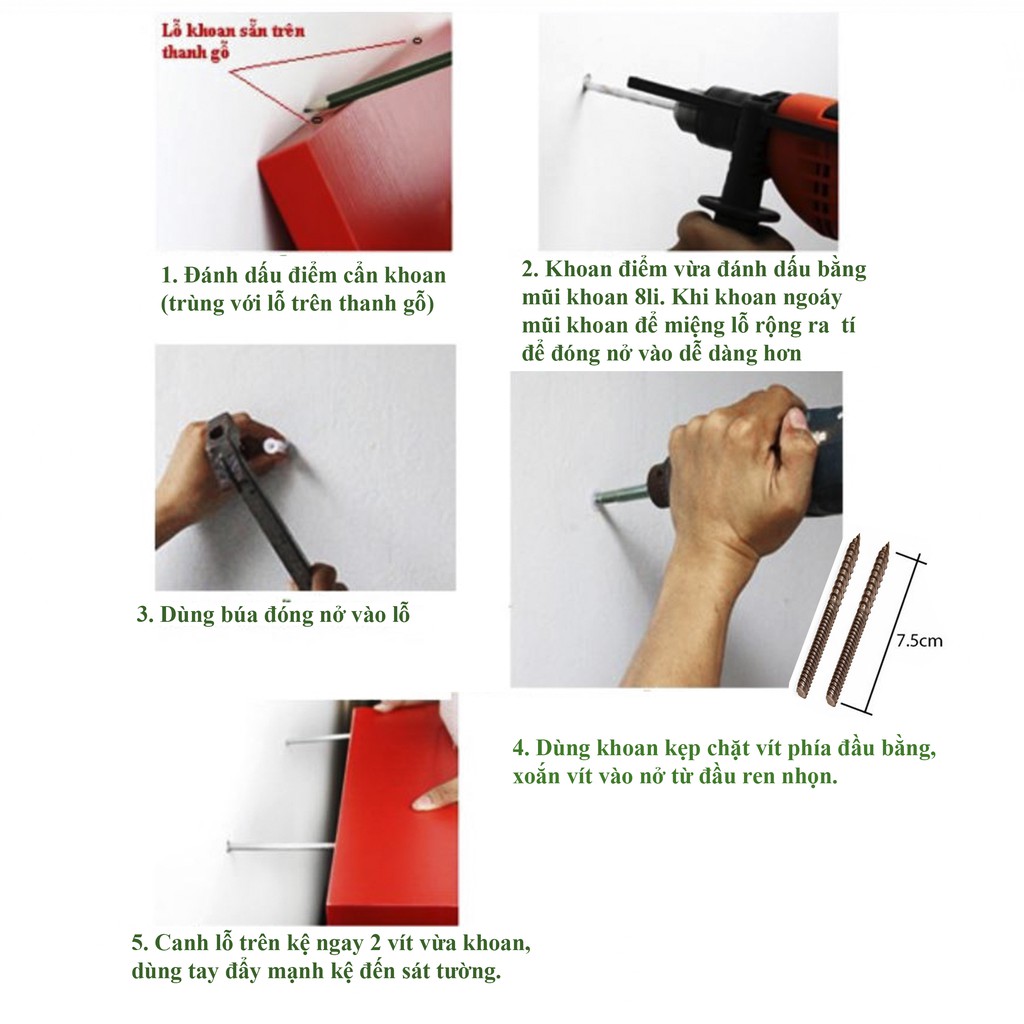 Lỗ khoan sẵn trên thanh gỗ

1. Đánh dấu điểm cần khoan (trùng với lỗ trên thanh gỗ)

2. Khoan điểm vừa đánh dấu bằng mũi khoan 8li. Khi khoan ngoáy mũi khoan để miệng lỗ rộng ra tí để đóng nở vào dễ dàng hơn

3. Dùng búa đóng nở vào lỗ

7.5cm

4. Dùng khoan kẹp chặt vít phía đầu bằng, xoắn vít vào nở từ đầu ren nhọn.

5. Canh lỗ trên kệ ngay 2 vít vừa khoan, dùng tay đẩy mạnh kệ đến sát tường.