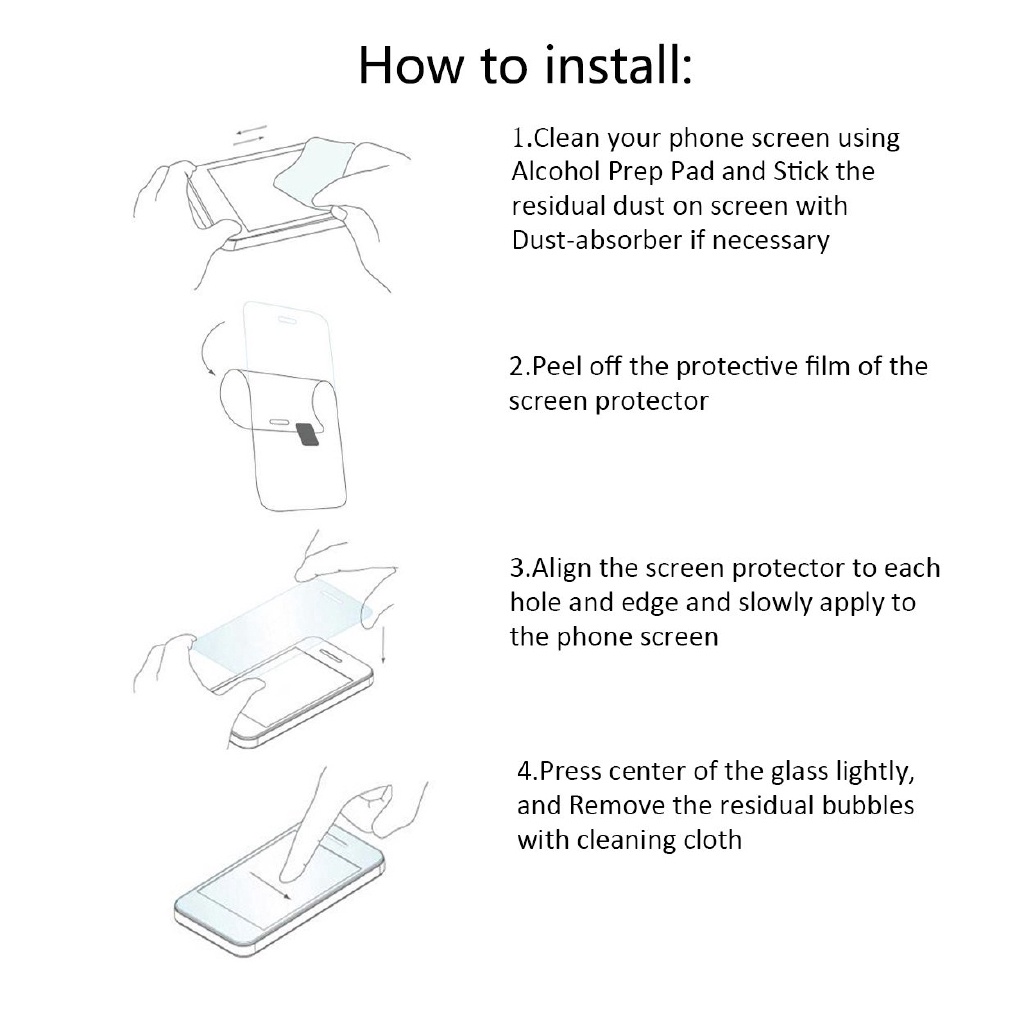 How to install:

1.Clean your phone screen using Alcohol Prep Pad and Stick the residual dust on screen with Dust-absorber if necessary

2.Peel off the protective film of the screen protector

3.Align the screen protector to each hole and edge and slowly apply to the phone screen

4.Press center of the glass lightly, and Remove the residual bubbles with cleaning cloth