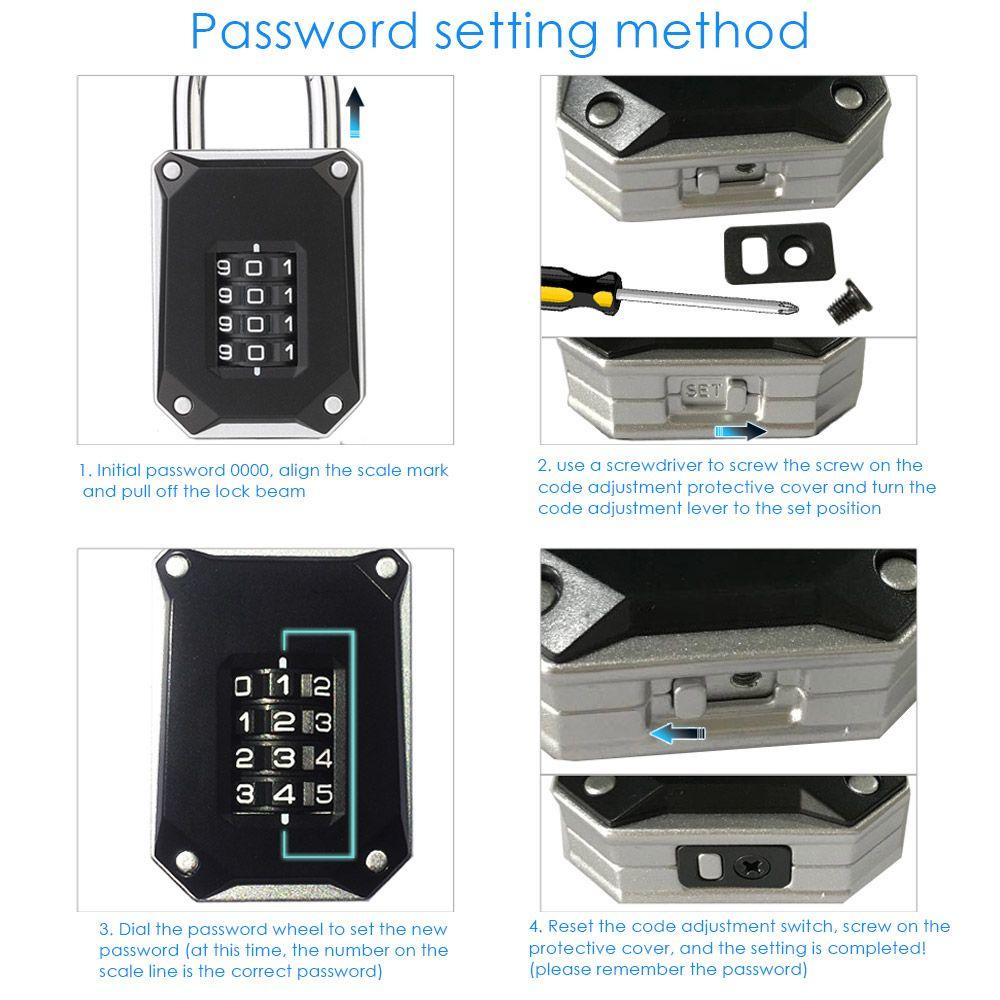 Password setting method

9 0 1
9 0 1
9 0 1
9 0 1

1. Initial password 0000, align the scale mark and pull off the lock beam

SET

2. use a screwdriver to screw the screw on the code adjustment protective cover and turn the code adjustment lever to the set position

0 1 2
1 2 3
2 3 4
3 4 5

3. Dial the password wheel to set the new password (at this time, the number on the scale line is the correct password)

4. Reset the code adjustment switch, screw on the protective cover, and the setting is completed! (please remember the password)