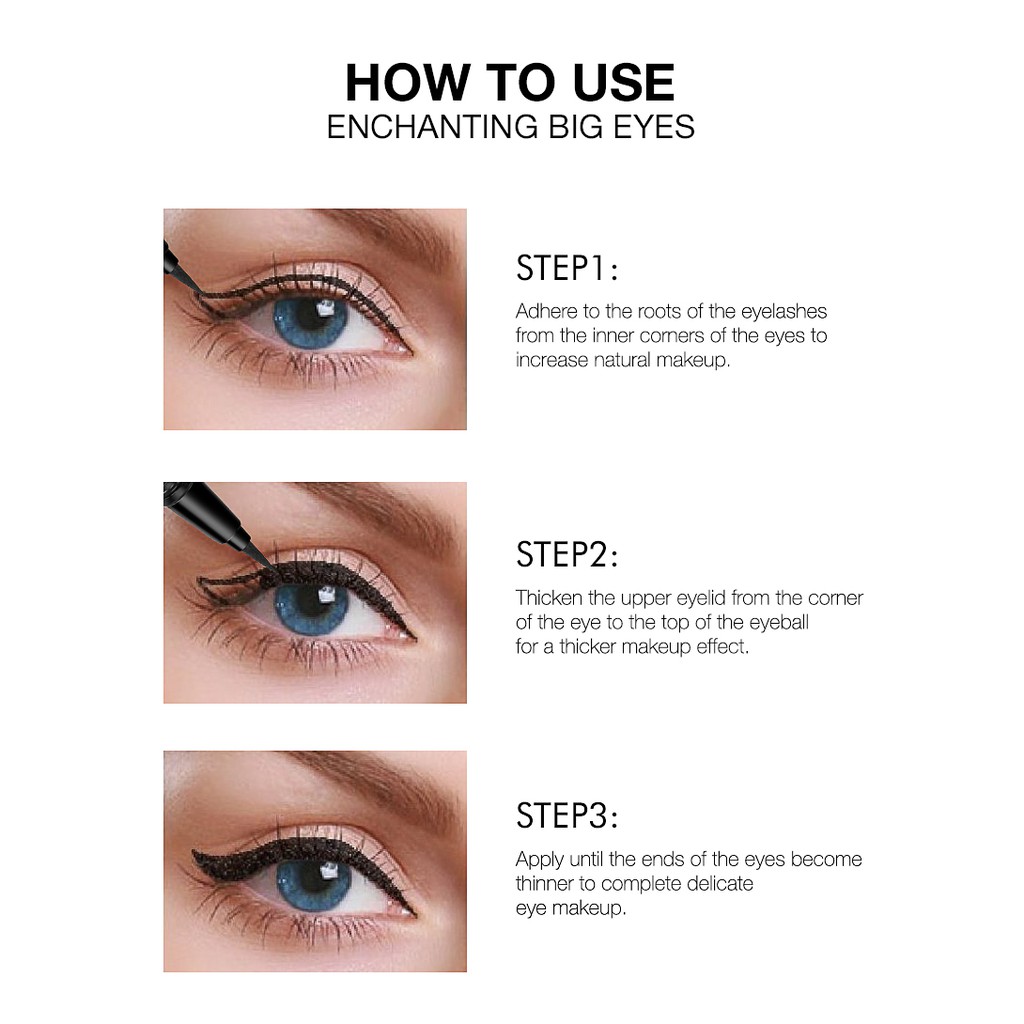 HOW TO USE
ENCHANTING BIG EYES

STEP1:
Adhere to the roots of the eyelashes from the inner corners of the eyes to increase natural makeup.

STEP2:
Thicken the upper eyelid from the corner of the eye to the top of the eyeball for a thicker makeup effect.

STEP3:
Apply until the ends of the eyes become thinner to complete delicate eye makeup.