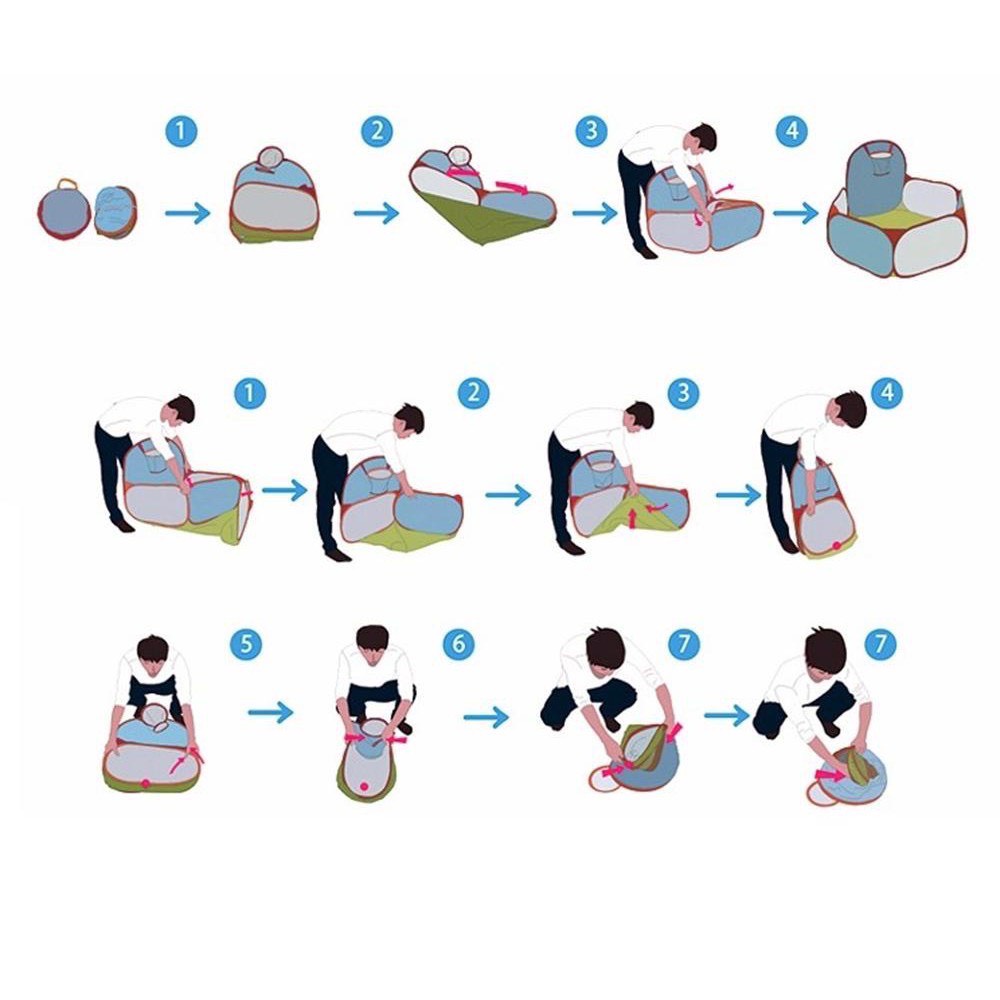 1
2
3
4

1
2
3
4

5
6
7
7